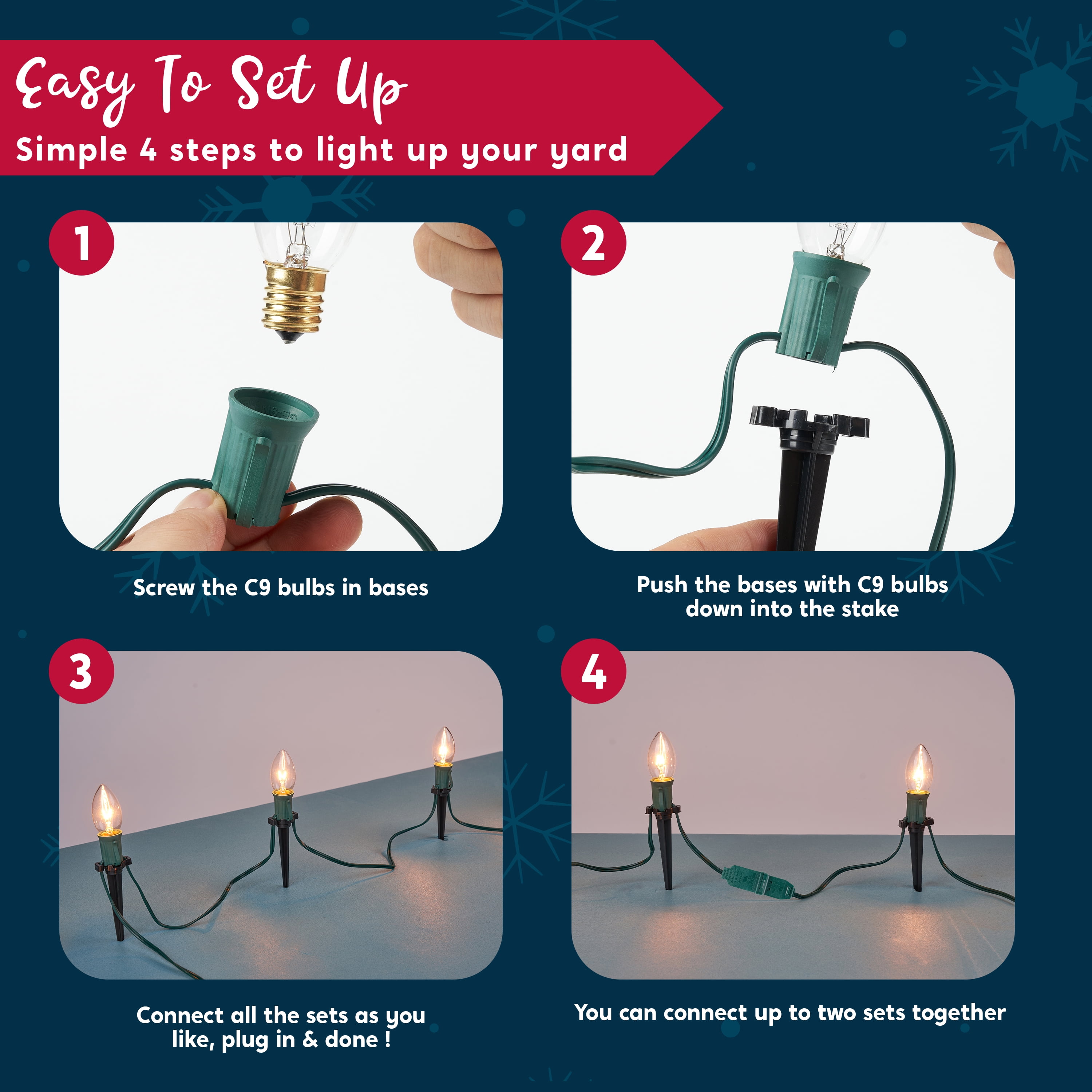 Easy To Set Up

Simple 4 steps to light up your yard

1

Screw the C9 bulbs in bases

2

Push the bases with C9 bulbs down into the stake

3

Connect all the sets as you like, plug in & done !

4

You can connect up to two sets together