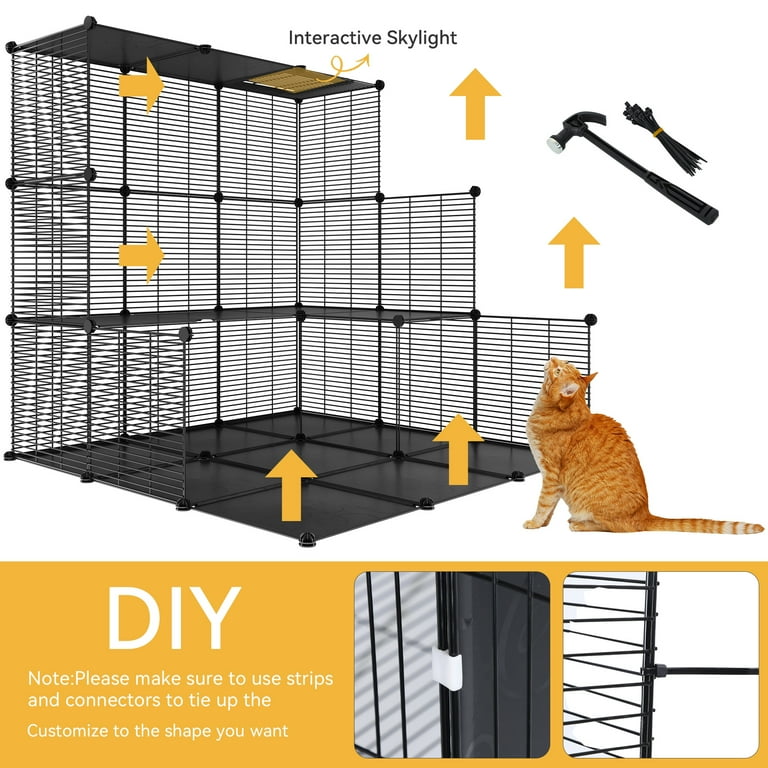 Interactive Skylight

DIY

Note:Please make sure to use strips and connectors to tie up the

Customize to the shape you want