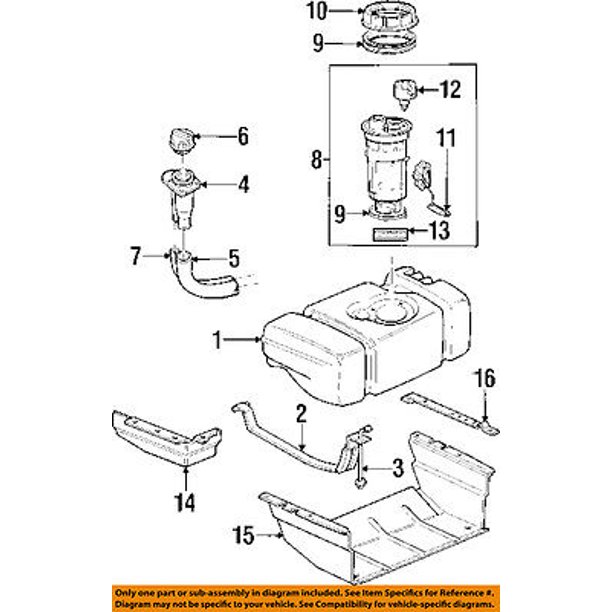 10
9
12
6
11
8
4
9
13
7
5
1
16
2
3
14
15

Only one part or sub-assembly in diagram included. See Item Specifics for Reference #. Diagram may not be specific to your vehicle. See Compatibility for vehicle-specific diagrams.