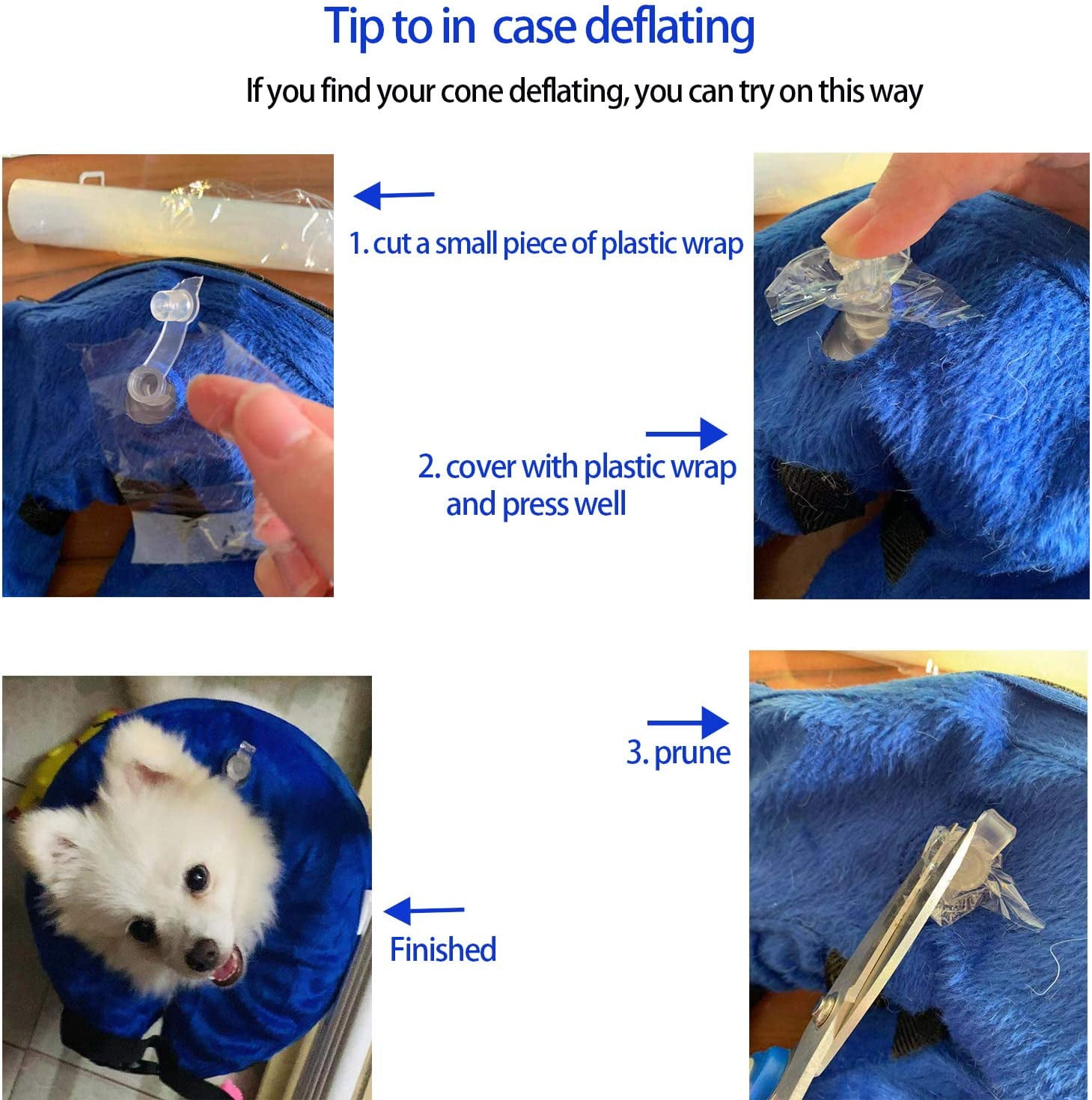 Tip to in case deflating

If you find your cone deflating, you can try on this way

1. cut a small piece of plastic wrap

2. cover with plastic wrap and press well

3. prune

Finished