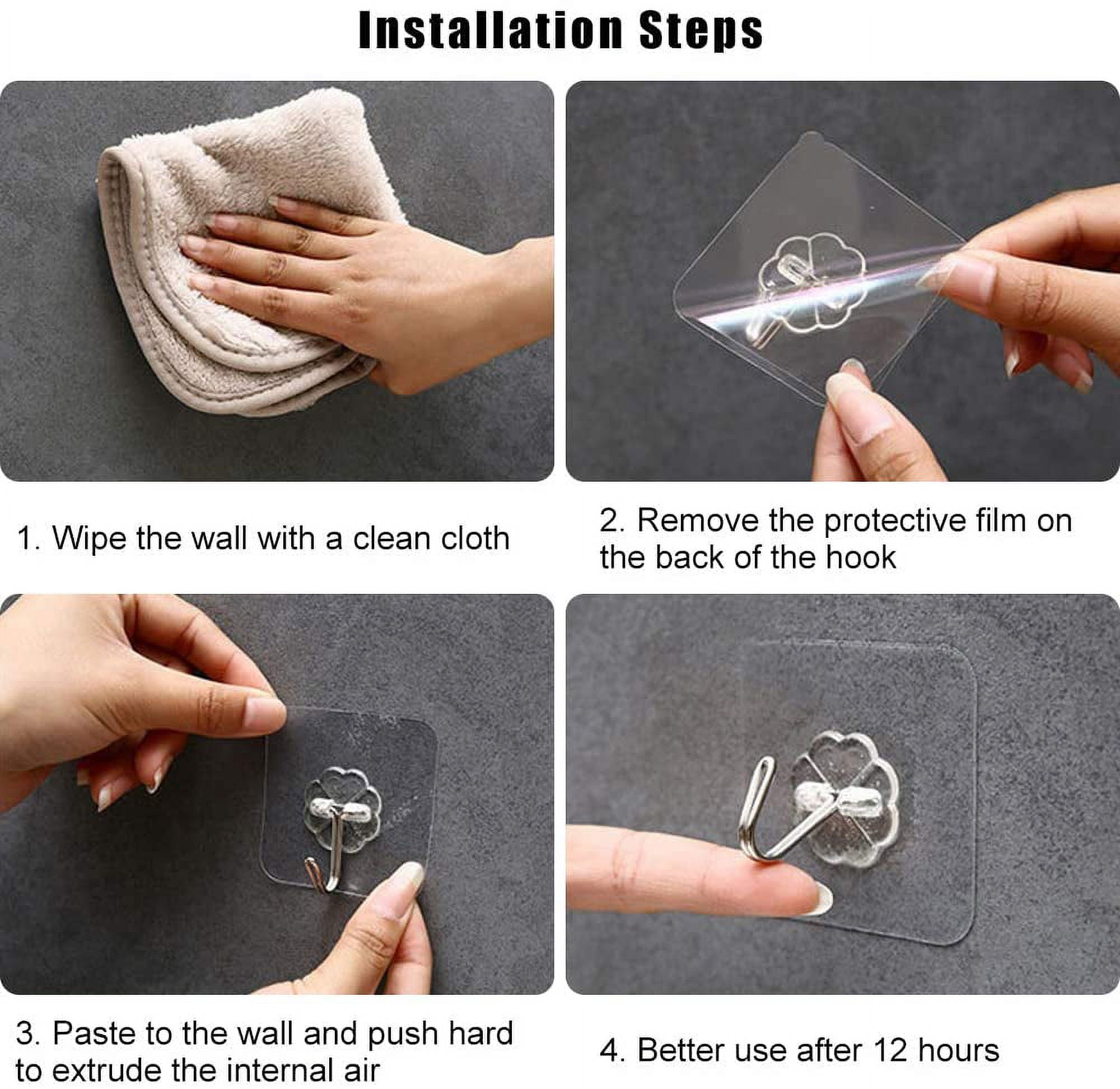 Installation Steps

1. Wipe the wall with a clean cloth

2. Remove the protective film on the back of the hook

3. Paste to the wall and push hard to extrude the internal air

4. Better use after 12 hours