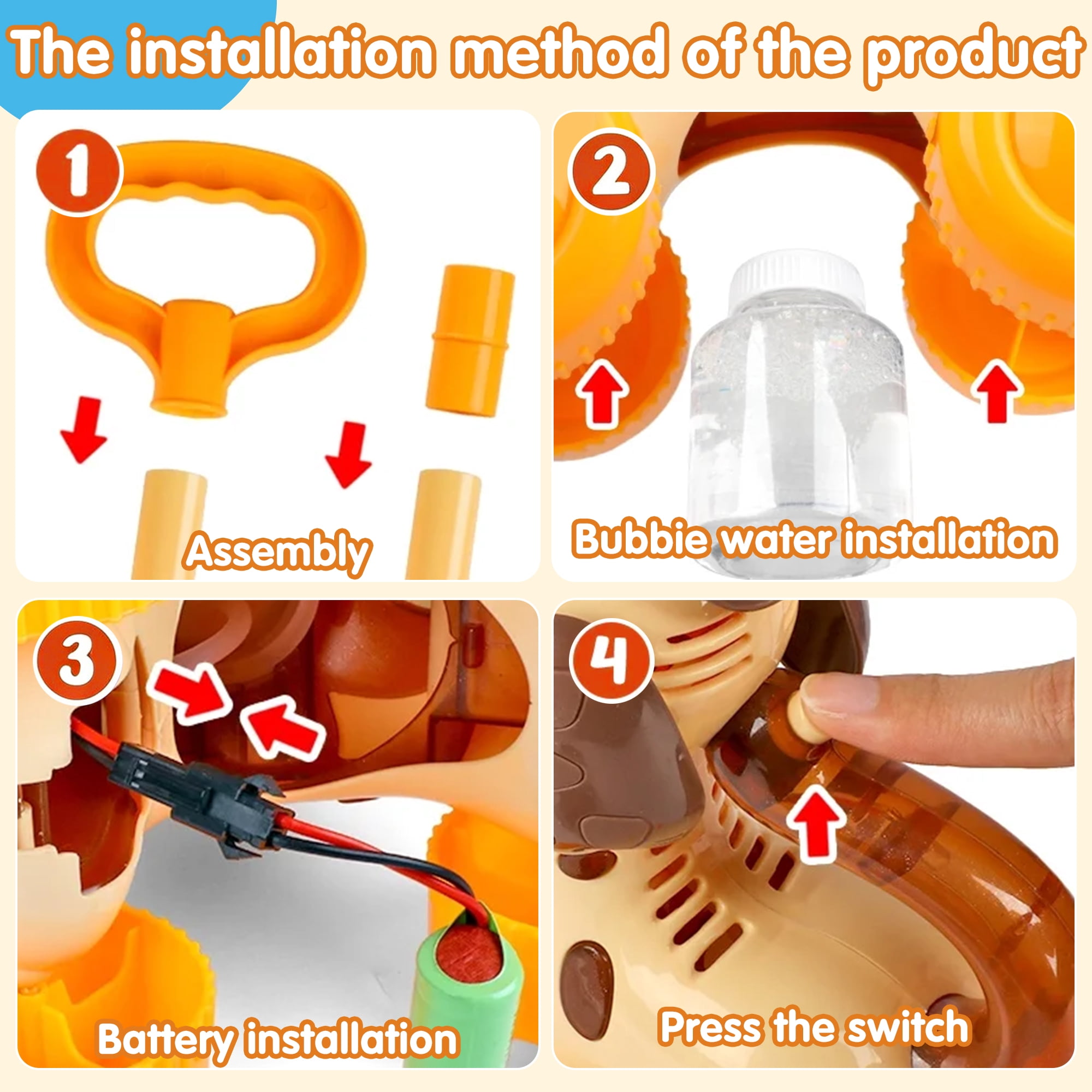 The installation method of the product

1
Assembly

2
Bubbie water installation

3
Battery installation

4
Press the switch