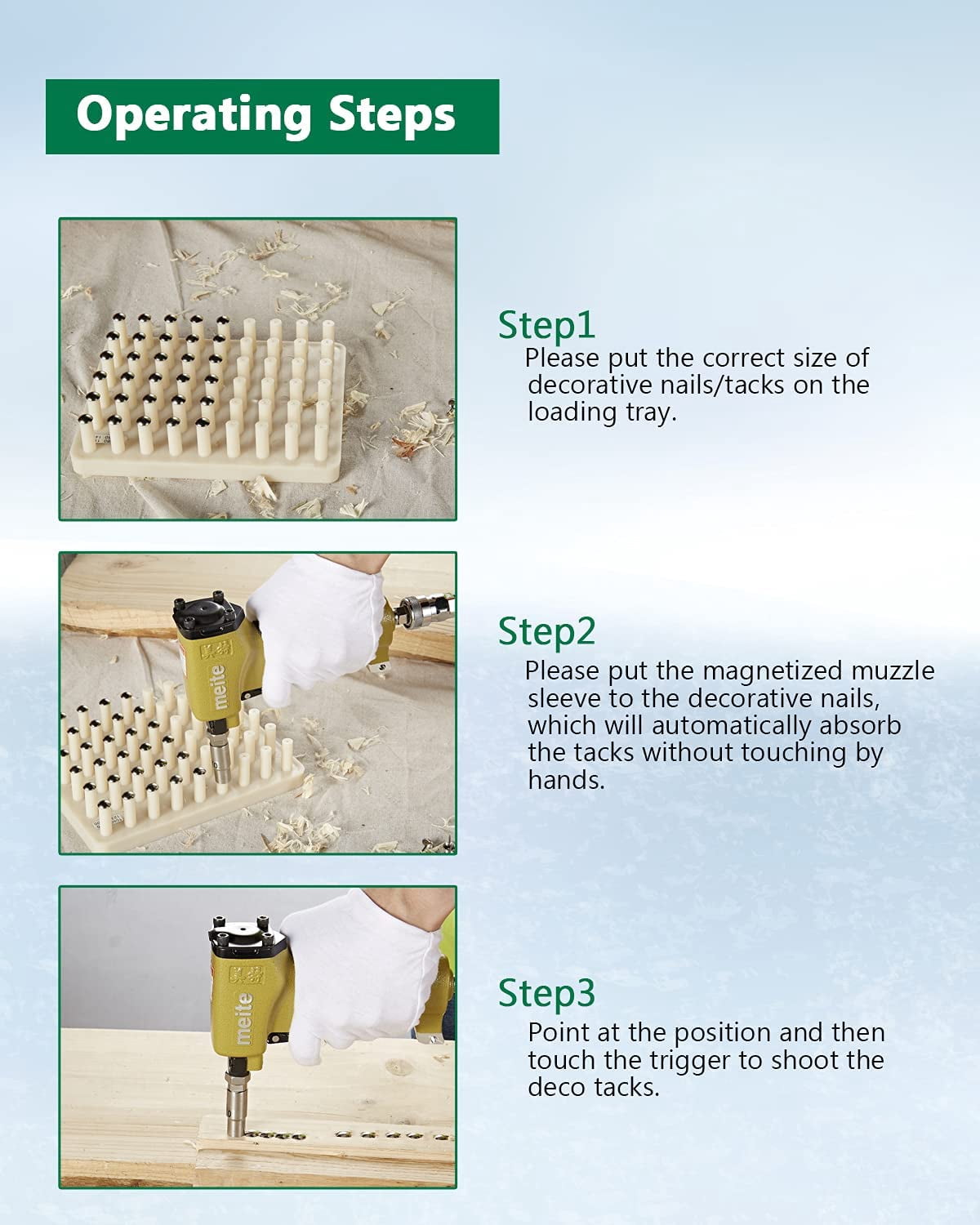 Operating Steps

Step1
Please put the correct size of decorative nails/tacks on the loading tray.

meite

Step2
Please put the magnetized muzzle sleeve to the decorative nails, which will automatically absorb the tacks without touching by hands.

meite

Step3
Point at the position and then touch the trigger to shoot the deco tacks.