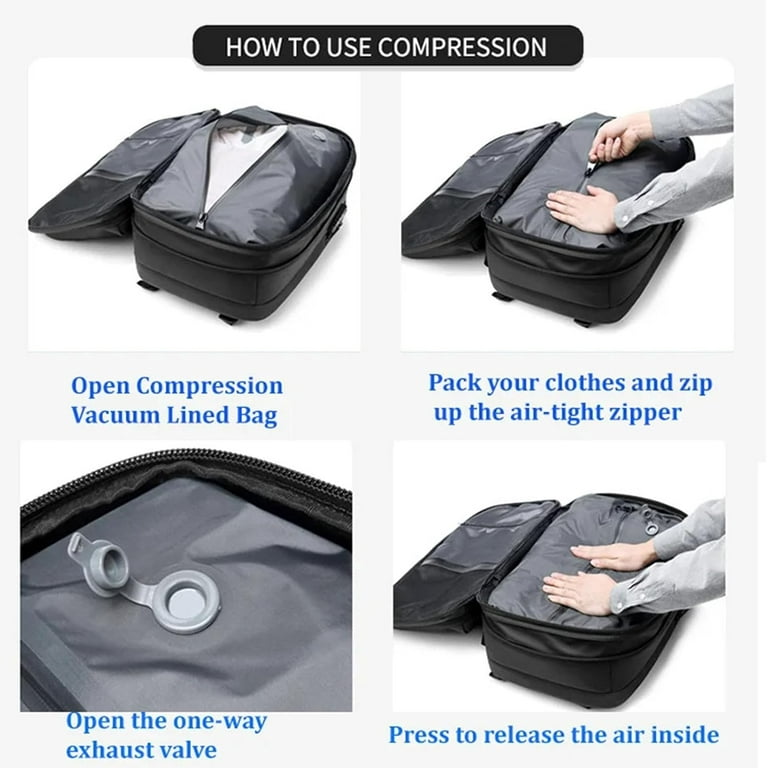 HOW TO USE COMPRESSION

Open Compression Vacuum Lined Bag

Pack your clothes and zip up the air-tight zipper

Open the one-way exhaust valve

Press to release the air inside