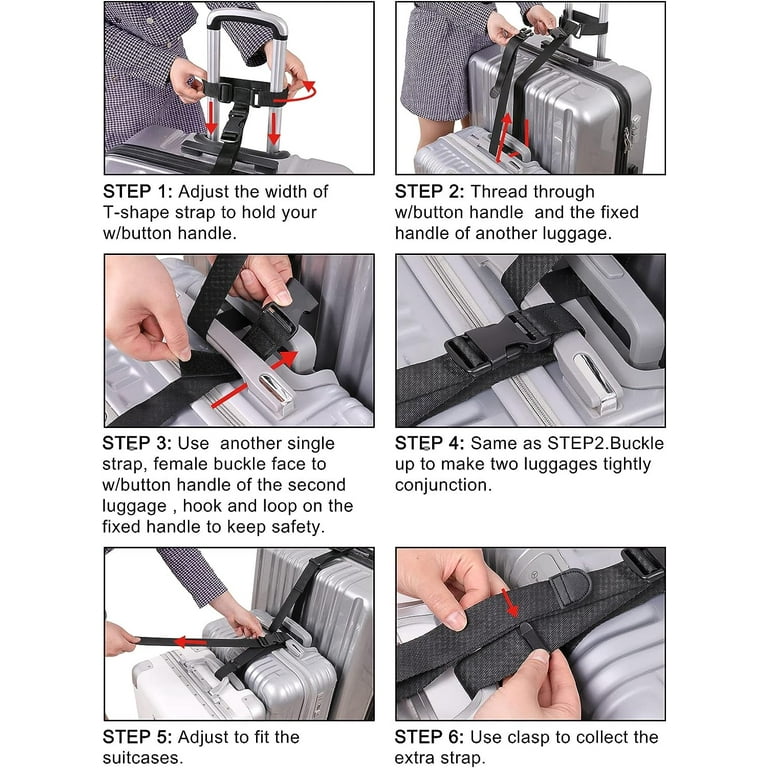 STEP 1: Adjust the width of T-shape strap to hold your w/button handle.

STEP 2: Thread through w/button handle  and the fixed handle of another luggage.

STEP 3: Use  another single strap, female buckle face to w/button handle of the second luggage , hook and loop on the fixed handle to keep safety.

STEP 4: Same as STEP2.Buckle up to make two luggages tightly conjunction.

STEP 5: Adjust to fit the suitcases.

STEP 6: Use clasp to collect the extra strap.