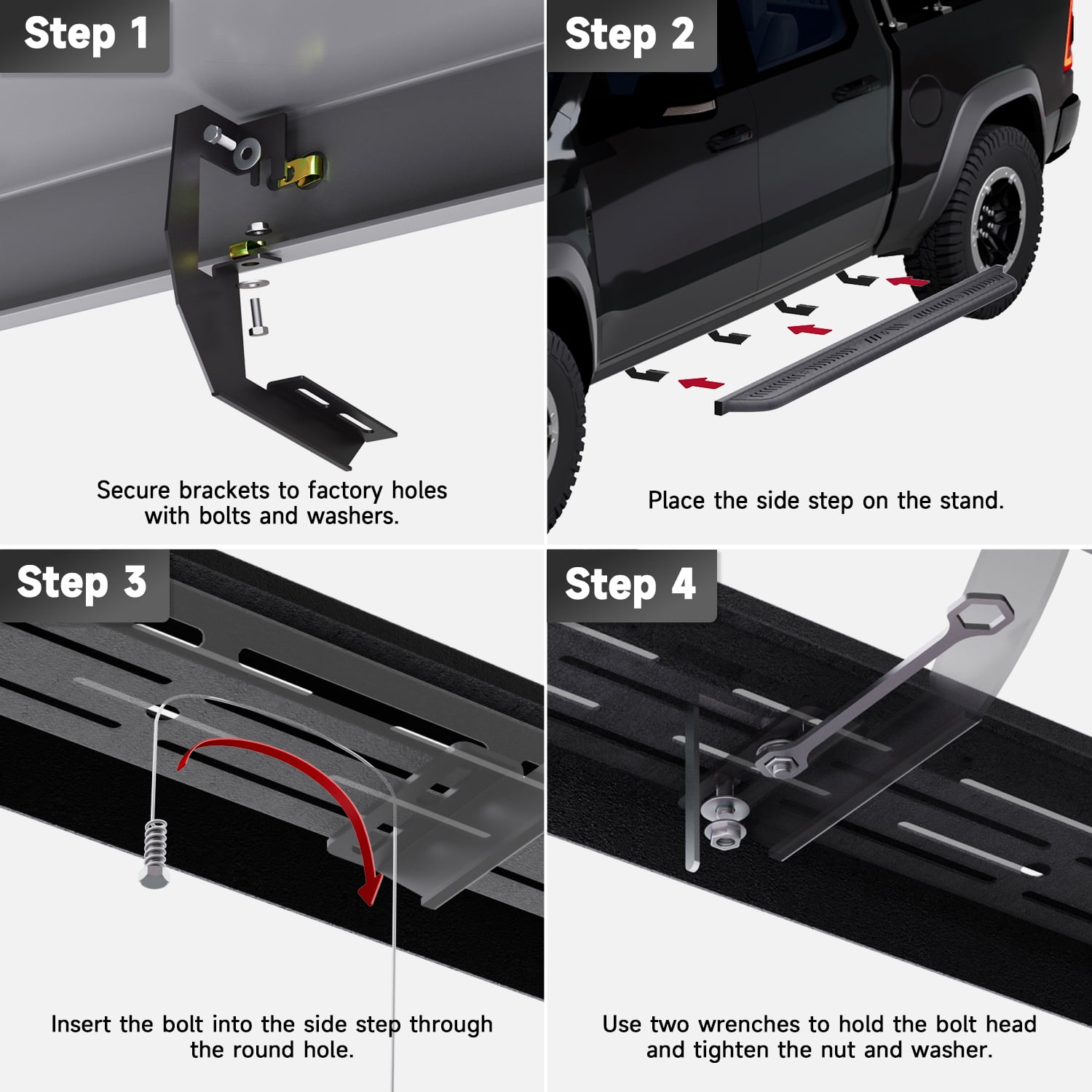 Step 1

Secure brackets to factory holes with bolts and washers.

Step 2

Place the side step on the stand.

Step 3

Insert the bolt into the side step through the round hole.

Step 4

Use two wrenches to hold the bolt head and tighten the nut and washer.