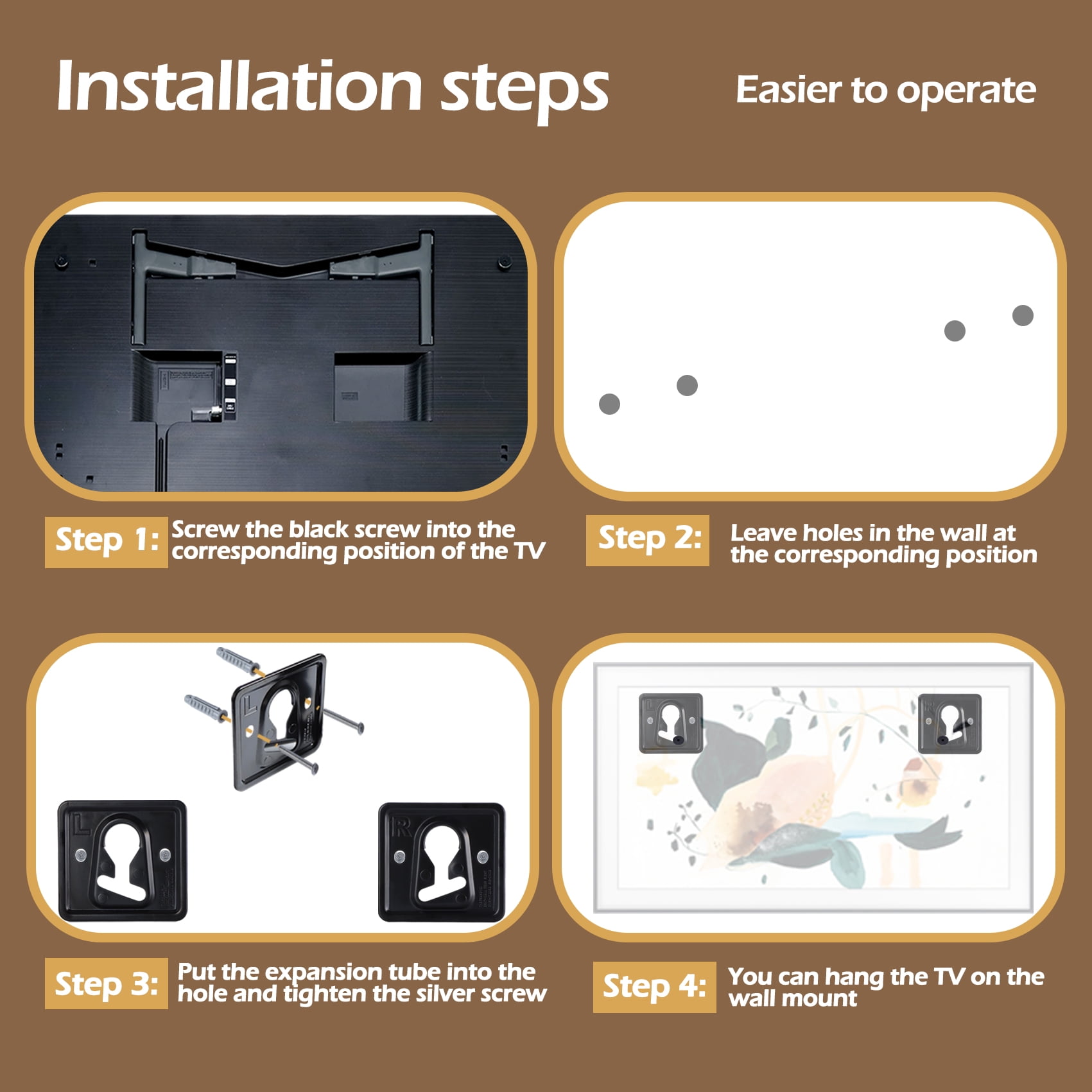 Installation steps

Easier to operate

Step 1: Screw the black screw into the corresponding position of the TV

Step 2: Leave holes in the wall at the corresponding position

L

L

R

Step 3: Put the expansion tube into the hole and tighten the silver screw

Step 4: You can hang the TV on the wall mount