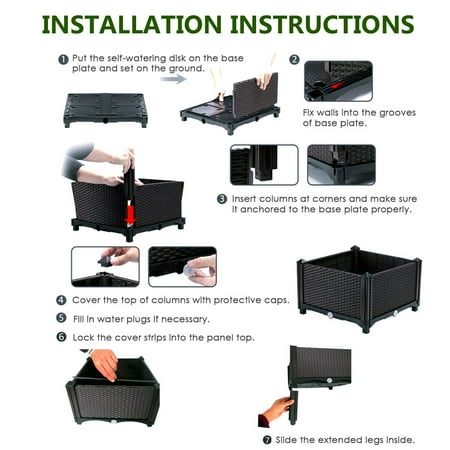 INSTALLATION INSTRUCTIONS

❶ Put the self-watering disk on the base plate and set on the ground.

❷

Fix walls into the grooves of base plate.

❸ Insert columns at corners and make sure it anchored to the base plate properly.

❹ Cover the top of columns with protective caps.

❺ Fill in water plugs if necessary.

❻ Lock the cover strips into the panel top.

❼ Slide the extended legs inside.