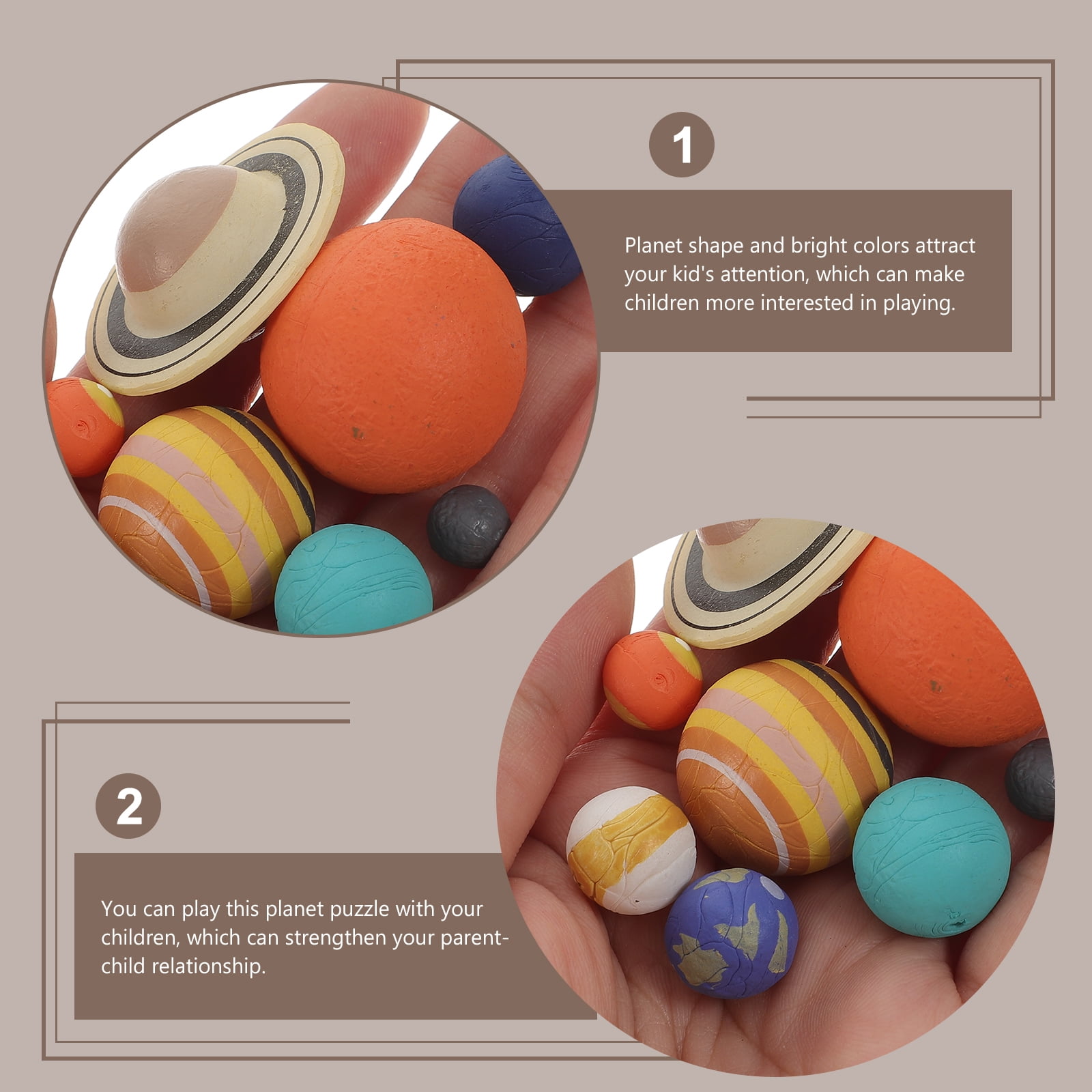 1

Planet shape and bright colors attract your kid's attention, which can make children more interested in playing.

2

You can play this planet puzzle with your children, which can strengthen your parent-child relationship.