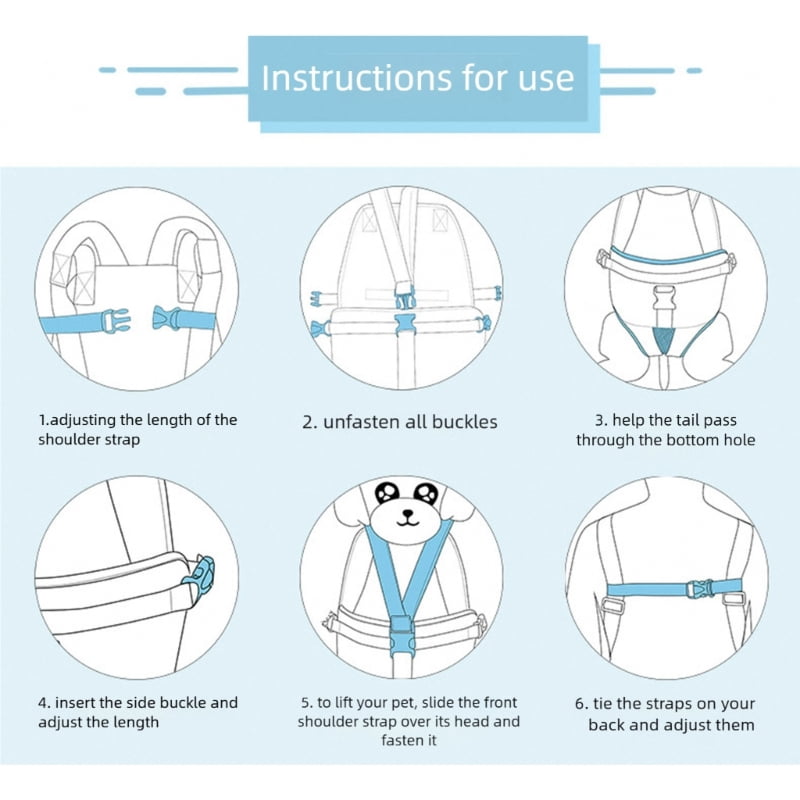 Instructions for use

1.adjusting the length of the shoulder strap

2. unfasten all buckles

3. help the tail pass through the bottom hole

4. insert the side buckle and adjust the length

5. to lift your pet, slide the front shoulder strap over its head and fasten it

6. tie the straps on your back and adjust them