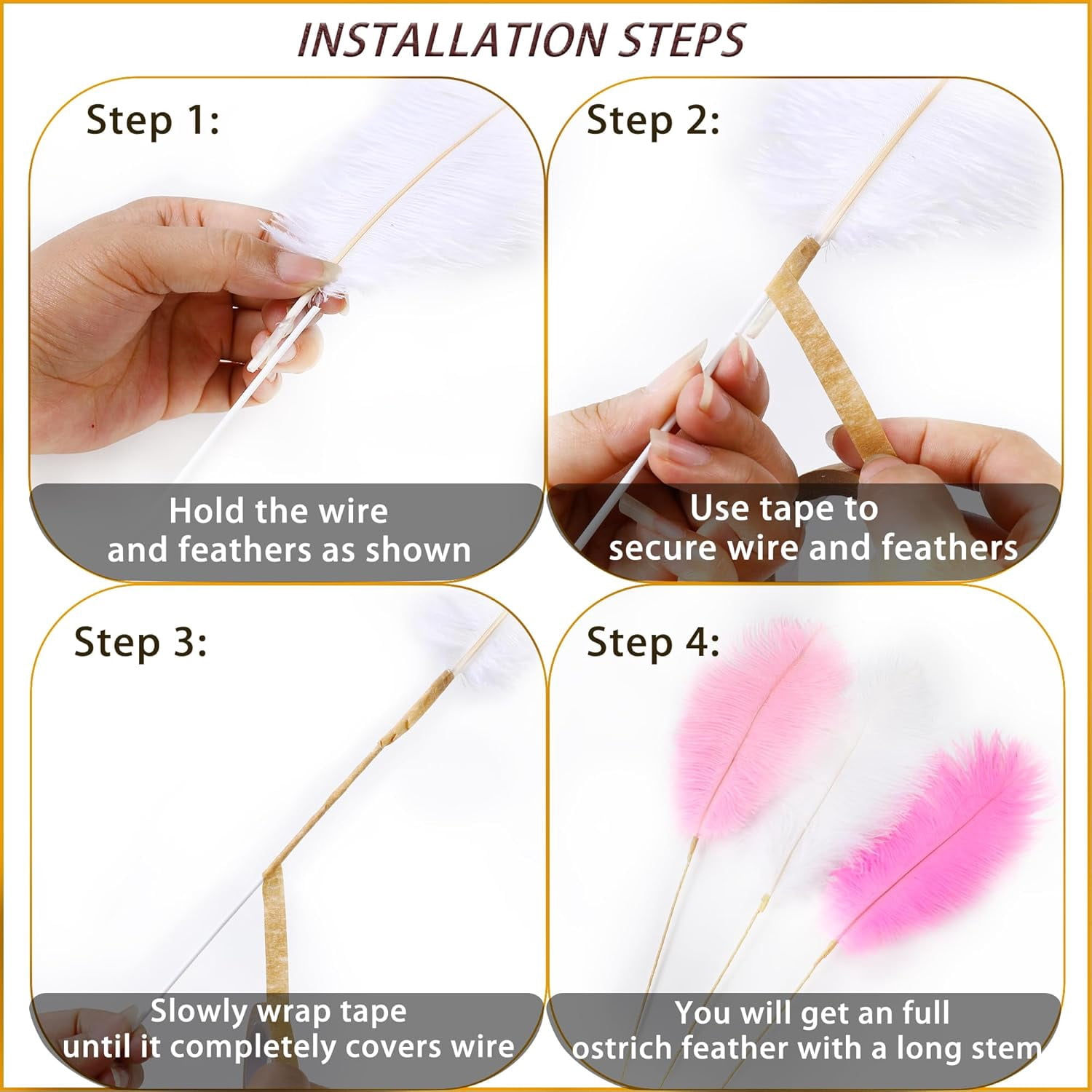 INSTALLATION STEPS

Step 1:

Hold the wire and feathers as shown

Step 2:

Use tape to secure wire and feathers

Step 3:

Slowly wrap tape until it completely covers wire

Step 4:

You will get an full ostrich feather with a long stem