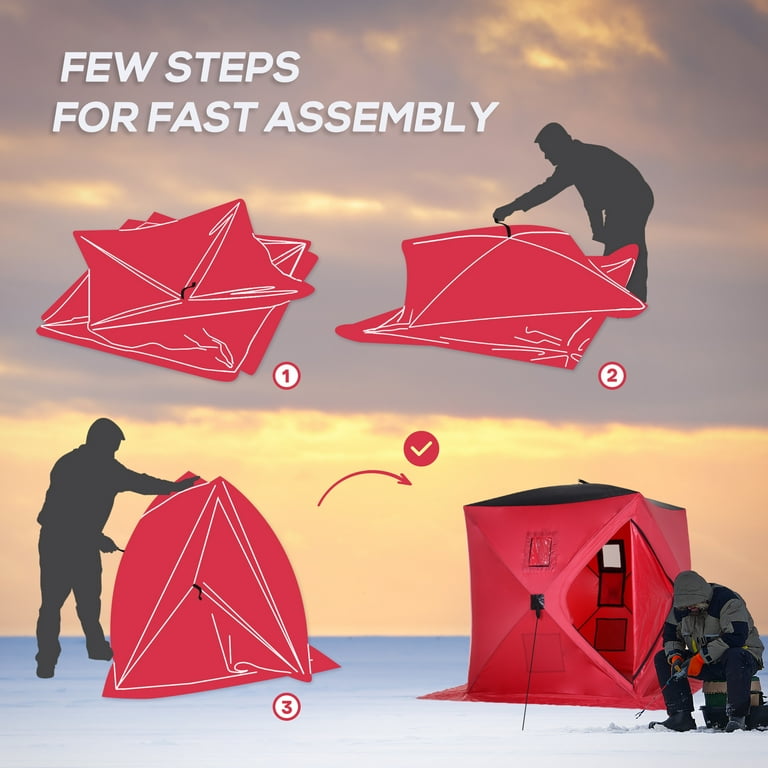 FEW STEPS
FOR FAST ASSEMBLY

1

2

3