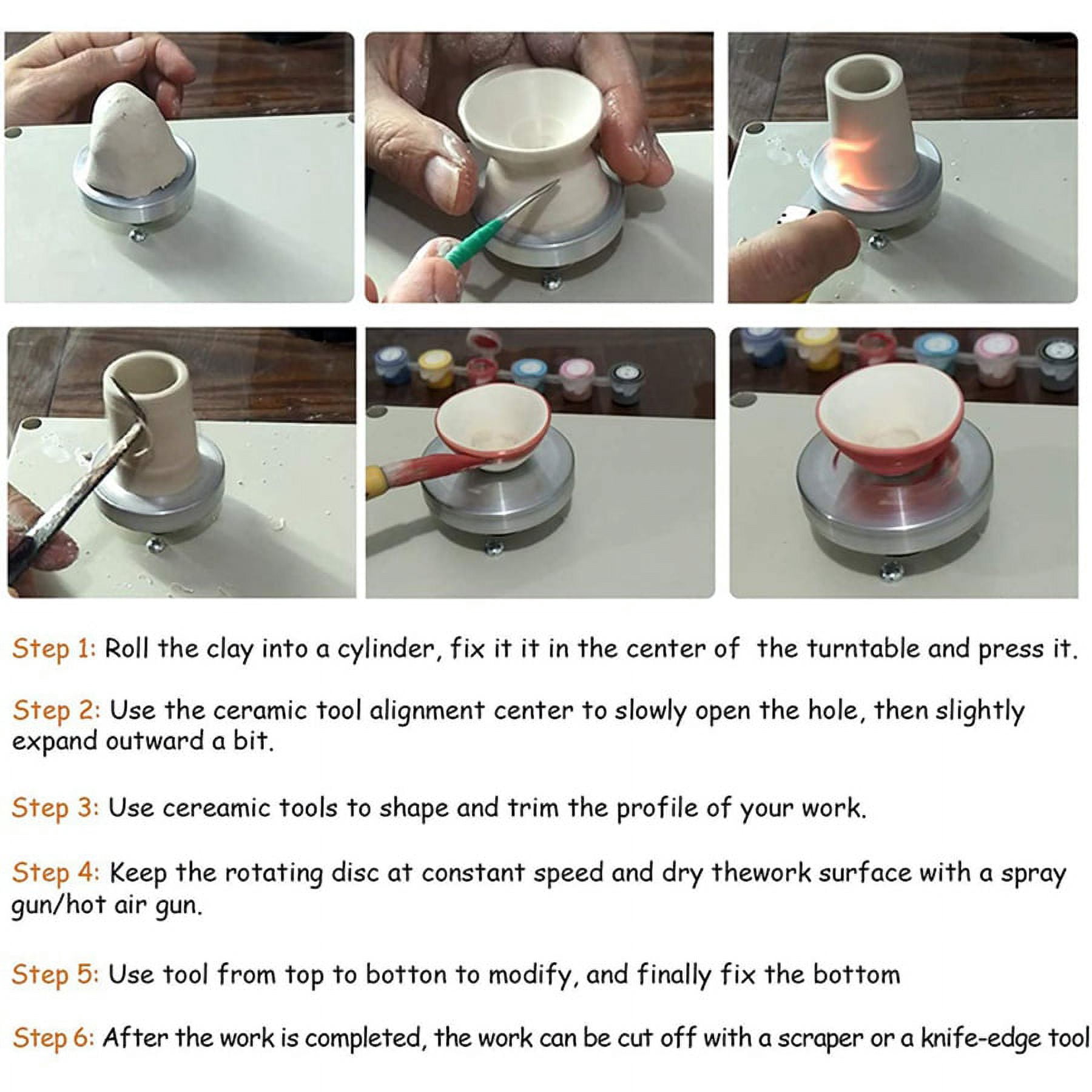 Step 1: Roll the clay into a cylinder, fix it it in the center of  the turntable and press it.

Step 2: Use the ceramic tool alignment center to slowly open the hole, then slightly expand outward a bit.

Step 3: Use cereamic tools to shape and trim the profile of your work.

Step 4: Keep the rotating disc at constant speed and dry thework surface with a spray gun/hot air gun.

Step 5: Use tool from top to botton to modify, and finally fix the bottom

Step 6: After the work is completed, the work can be cut off with a scraper or a knife-edge tool