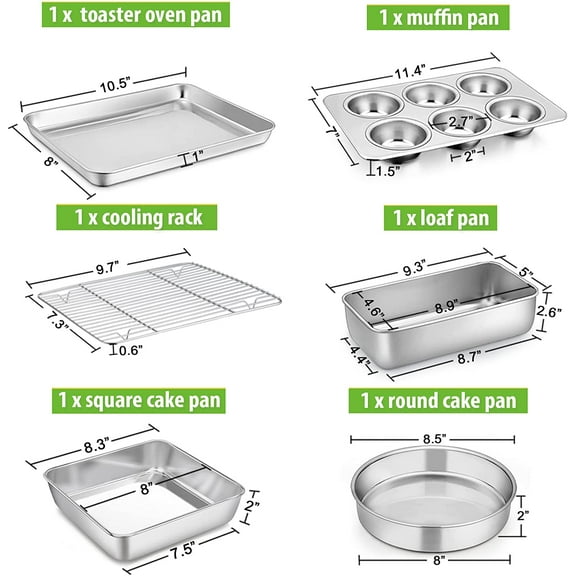 1 x toaster oven pan

10.5"
8"
1"

1 x muffin pan

11.4"
7"
2.7"
2"
1.5"

1 x cooling rack

9.7"
7.3"
0.6"

1 x loaf pan

9.3"
5"
4.6"
8.9"
2.6"
4.4"
8.7"

1 x square cake pan

8.3"
8"
2"
7.5"

1 x round cake pan

8.5"
2"
8"