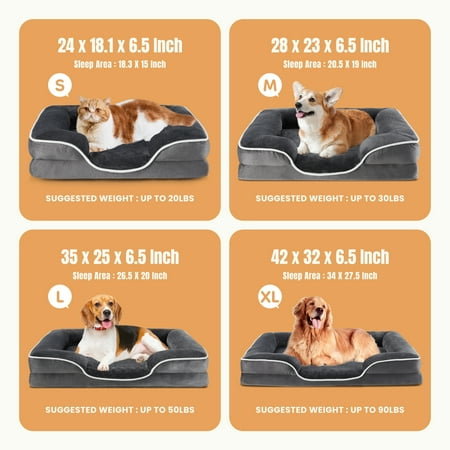 24 x 18.1 x 6.5 Inch
Sleep Area : 18.3 X 15 Inch
S
SUGGESTED WEIGHT : UP TO 20LBS

28 x 23 x 6.5 Inch
Sleep Area : 20.5 X 19 Inch
M
SUGGESTED WEIGHT : UP TO 30LBS

35 x 25 x 6.5 Inch
Sleep Area : 26.5 X 20 Inch
L
SUGGESTED WEIGHT : UP TO 50LBS

42 x 32 x 6.5 Inch
Sleep Area : 34 X 27.5 Inch
XL
SUGGESTED WEIGHT : UP TO 90LBS