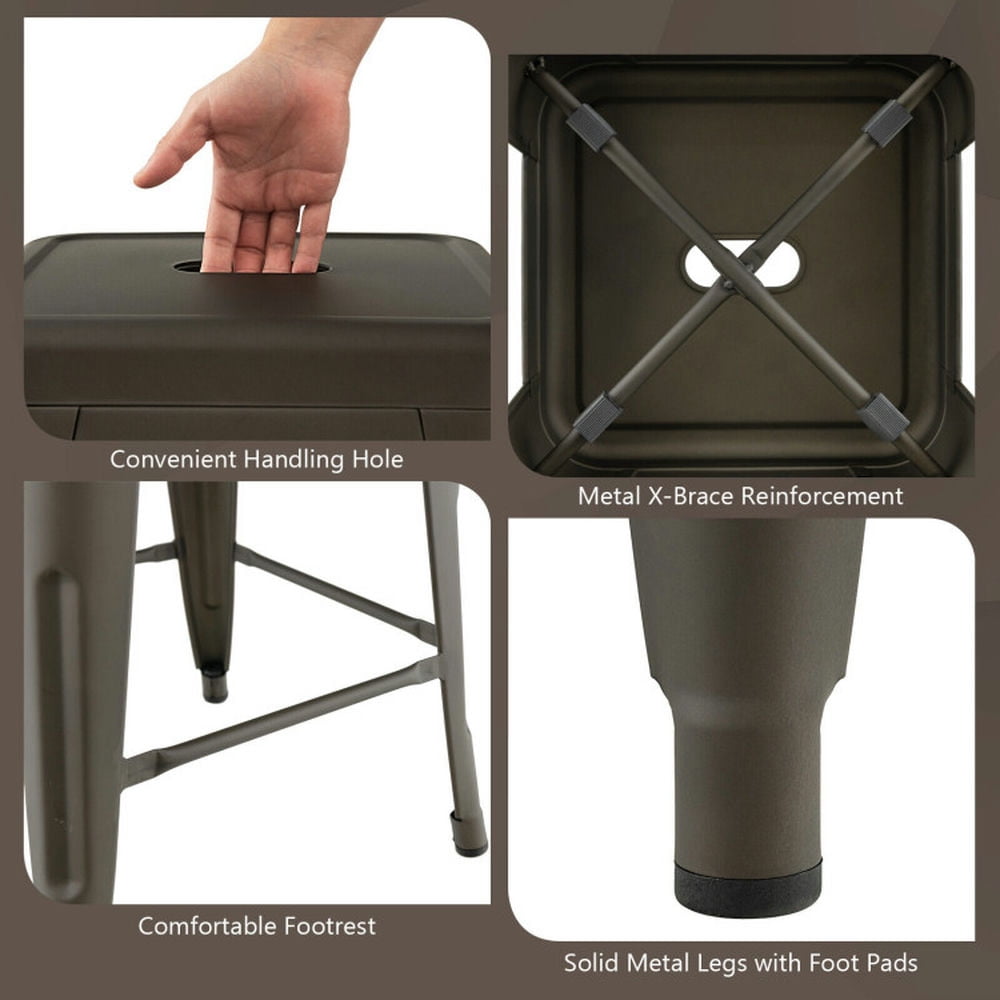 Convenient Handling Hole

Metal X-Brace Reinforcement

Comfortable Footrest

Solid Metal Legs with Foot Pads