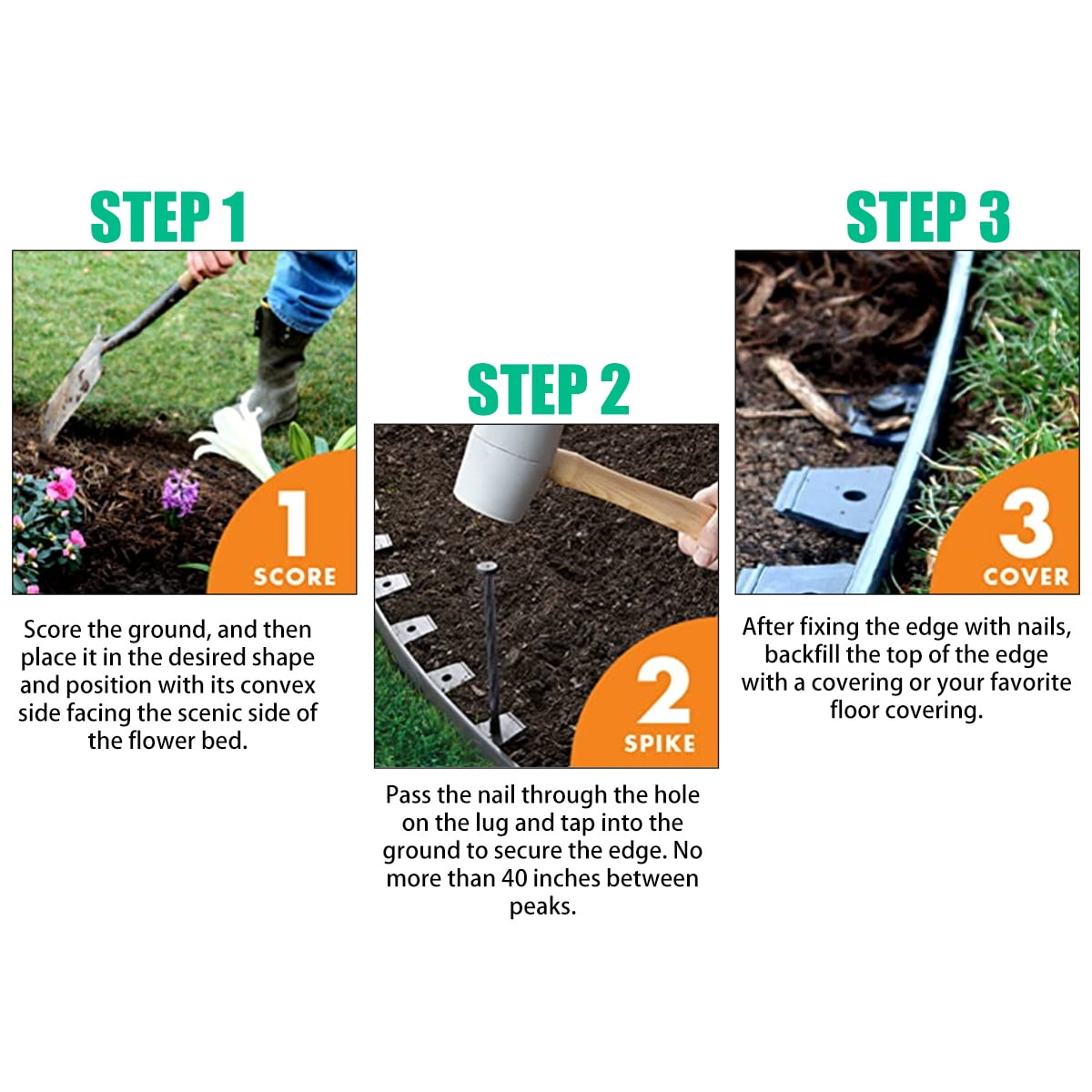 STEP 1

1
SCORE

Score the ground, and then place it in the desired shape and position with its convex side facing the scenic side of the flower bed.

STEP 2

2
SPIKE

Pass the nail through the hole on the lug and tap into the ground to secure the edge. No more than 40 inches between peaks.

STEP 3

3
COVER

After fixing the edge with nails, backfill the top of the edge with a covering or your favorite floor covering.