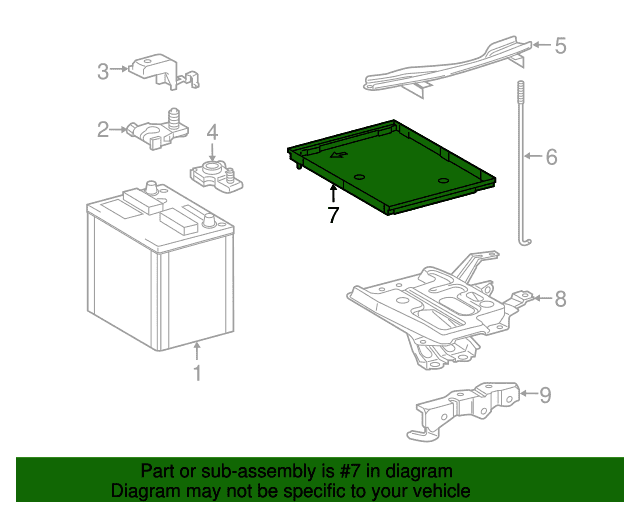 3
5
2
4
6
7
8
1
9

Part or sub-assembly is #7 in diagram
Diagram may not be specific to your vehicle