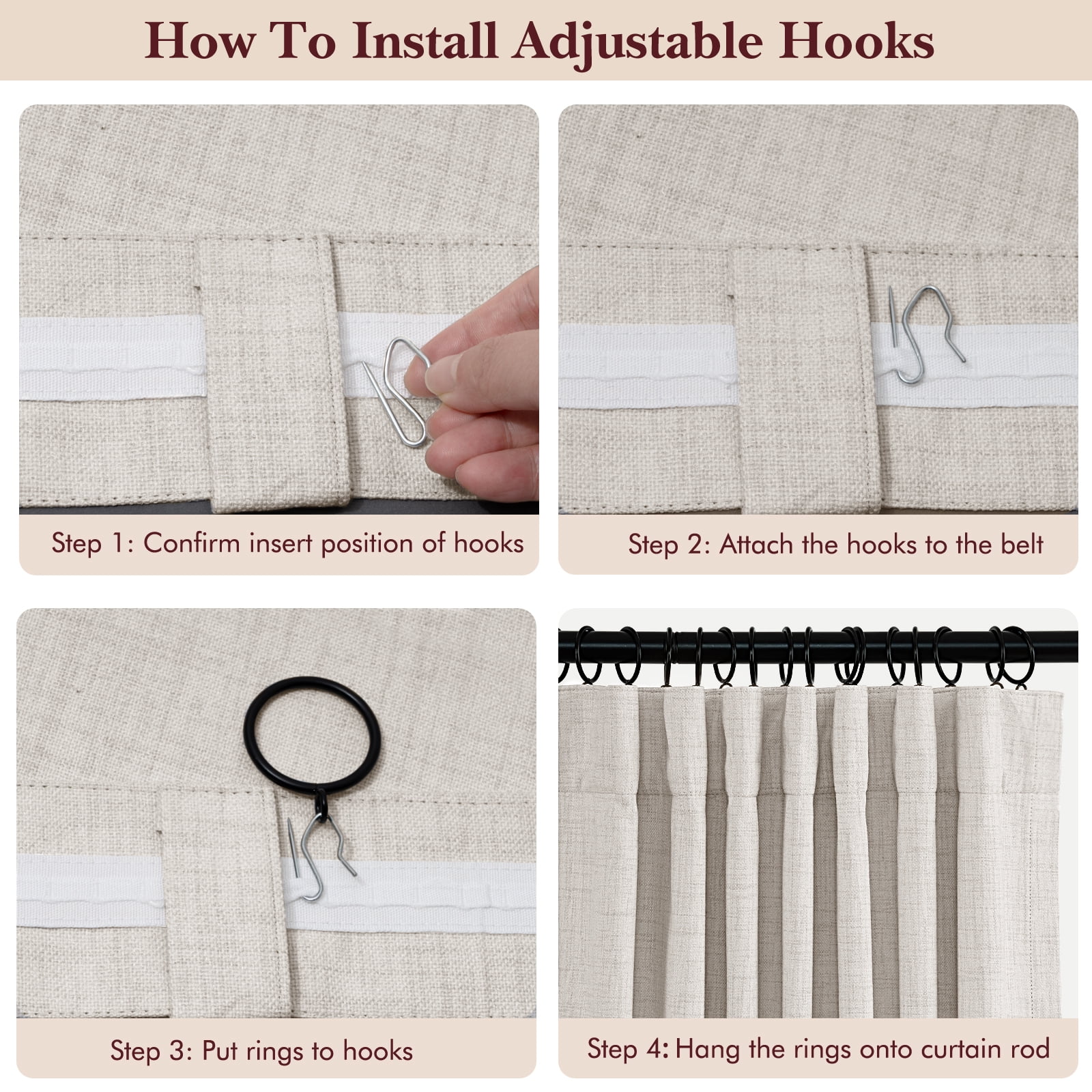 How To Install Adjustable Hooks

Step 1: Confirm insert position of hooks

Step 2: Attach the hooks to the belt

Step 3: Put rings to hooks

Step 4: Hang the rings onto curtain rod