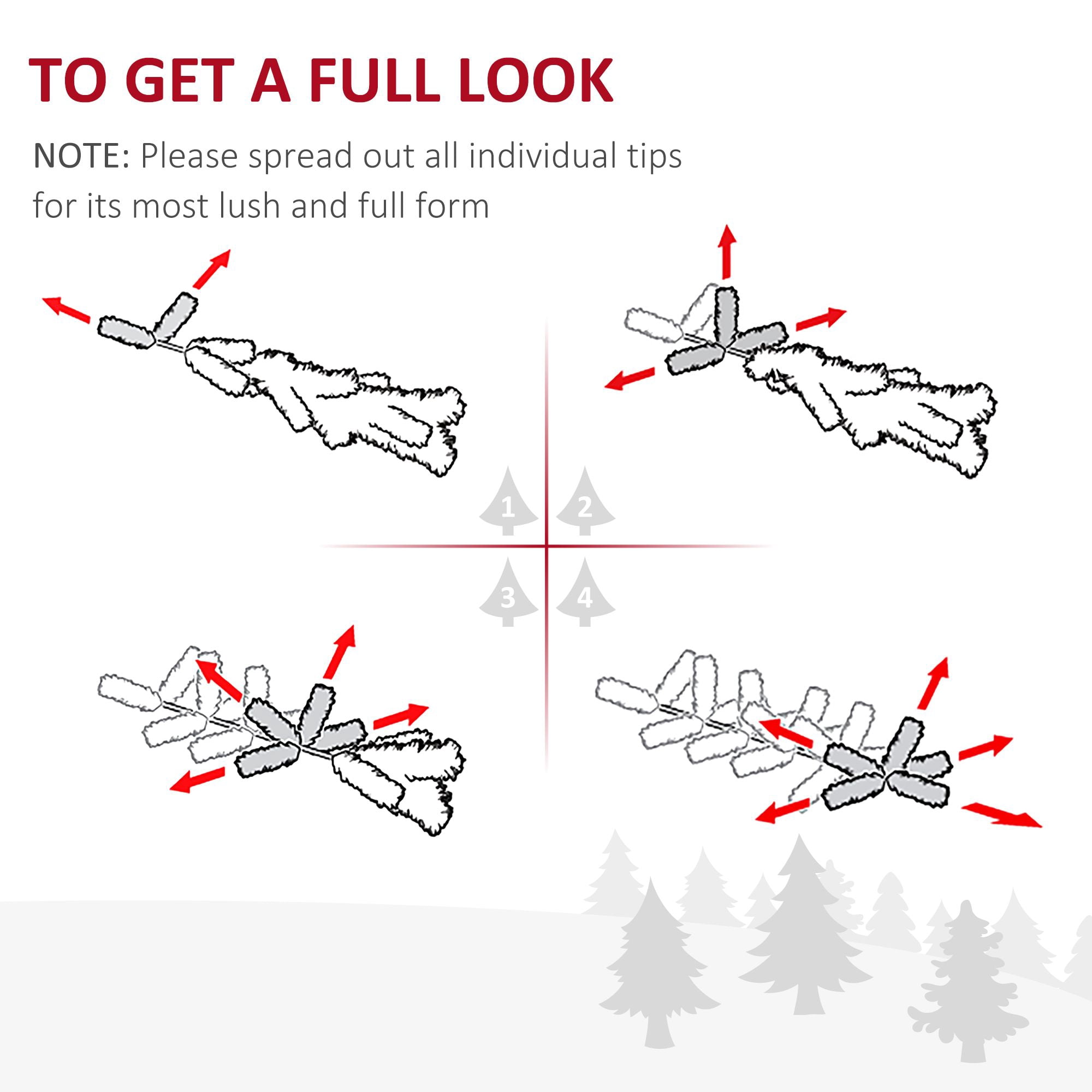 TO GET A FULL LOOK

NOTE: Please spread out all individual tips for its most lush and full form

1
2
3
4