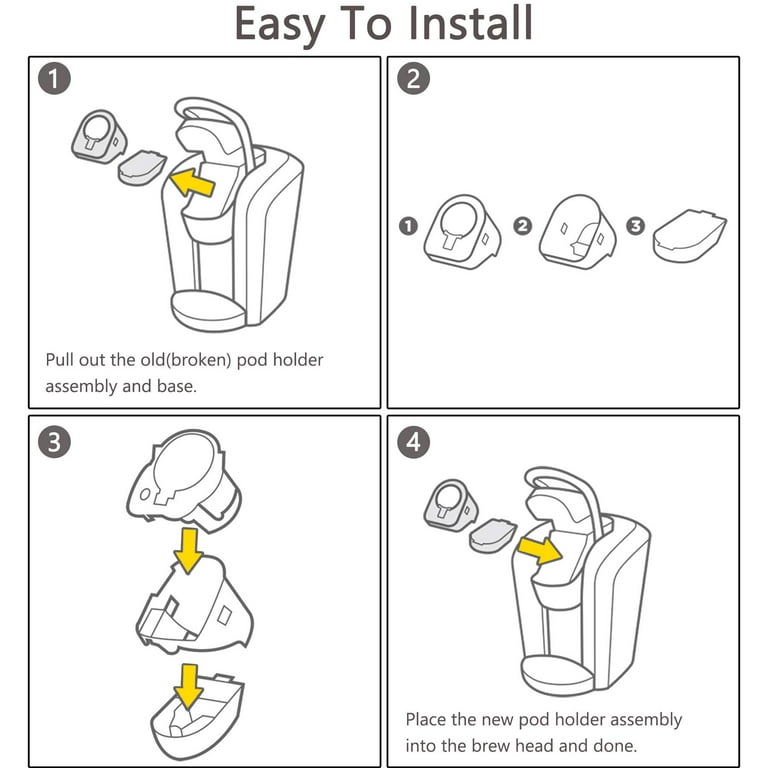 Easy To Install

1

Pull out the old(broken) pod holder assembly and base.

2

1 2 3

3

4

Place the new pod holder assembly into the brew head and done.