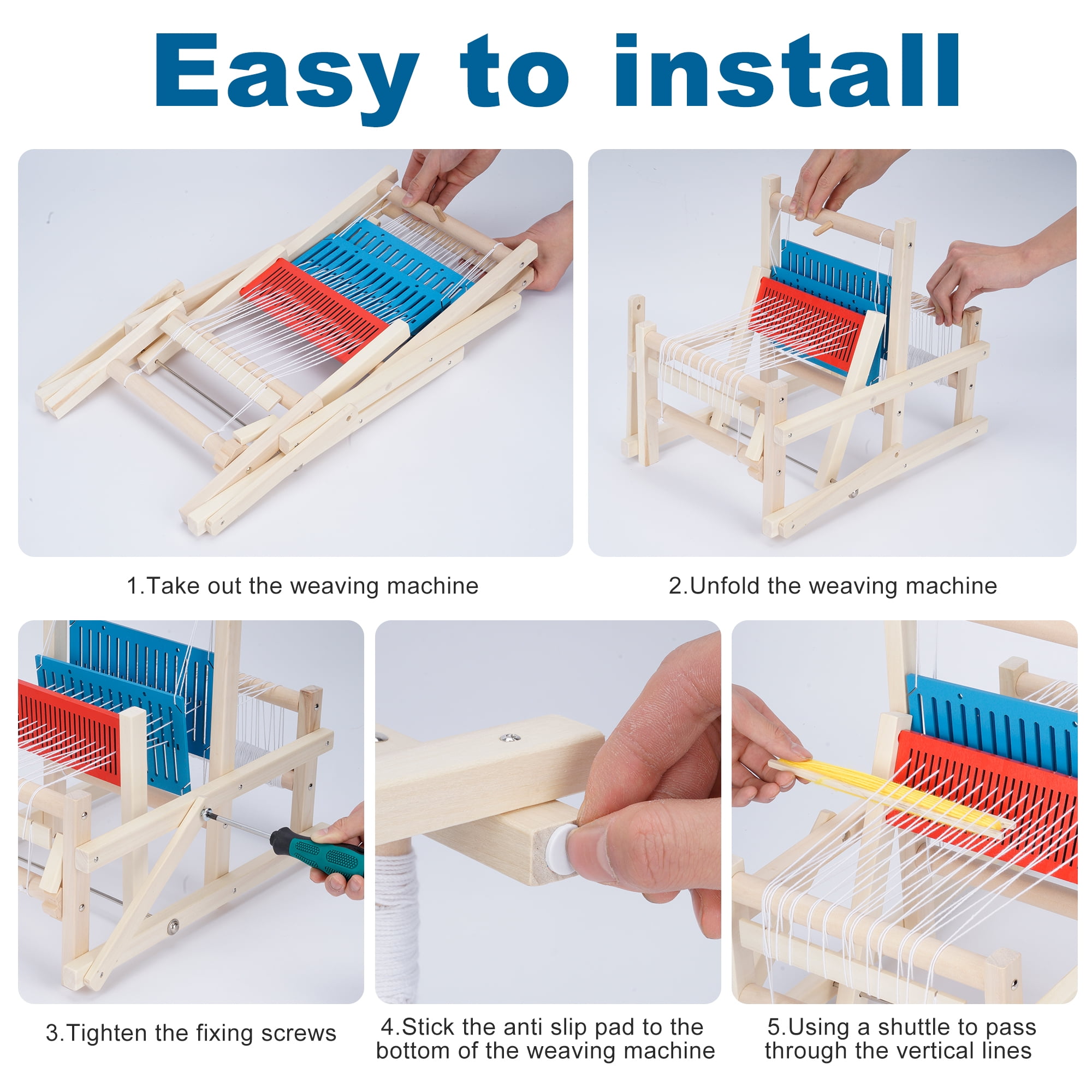 Easy to install

1.Take out the weaving machine

2.Unfold the weaving machine

3.Tighten the fixing screws

4.Stick the anti slip pad to the bottom of the weaving machine

5.Using a shuttle to pass through the vertical lines