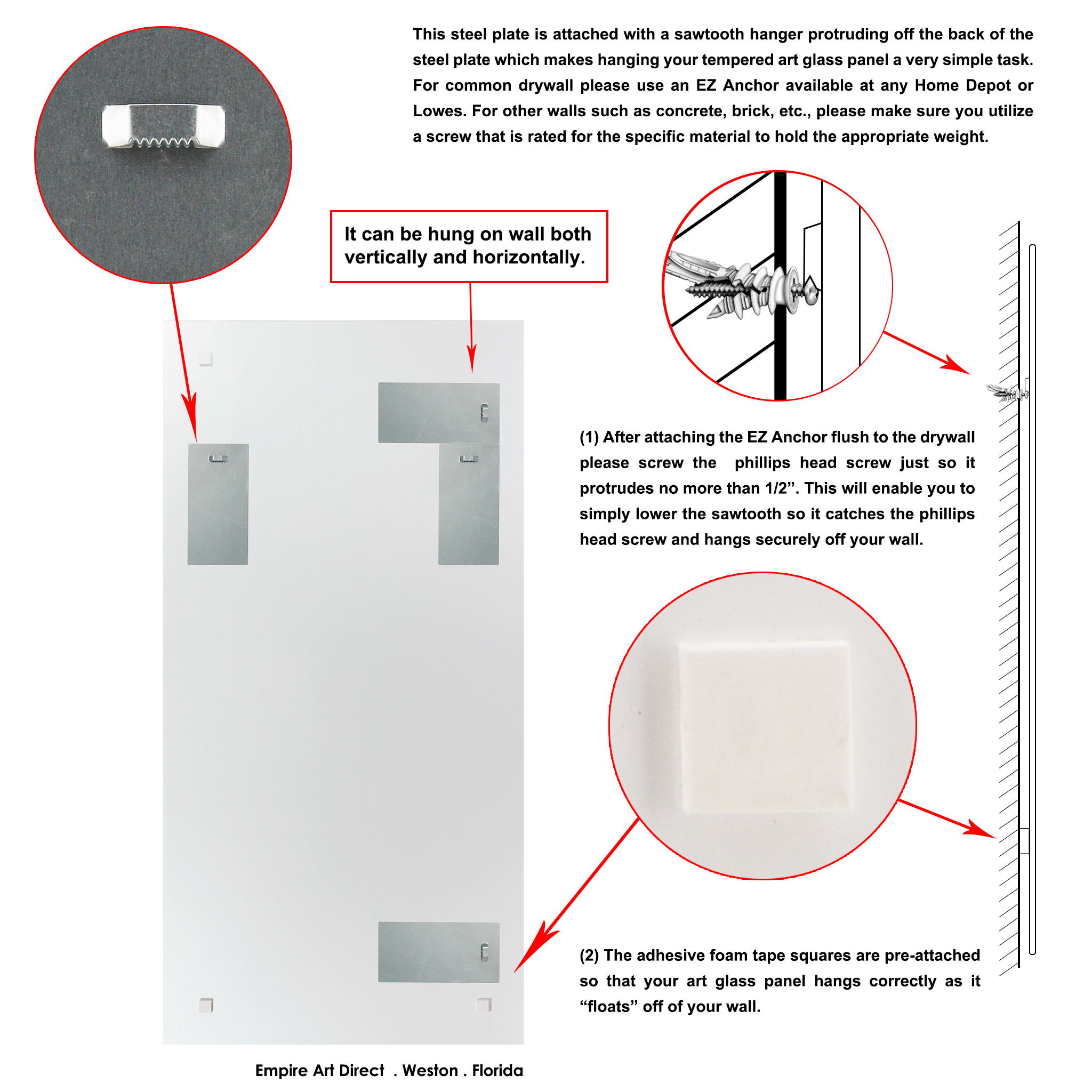 This steel plate is attached with a sawtooth hanger protruding off the back of the steel plate which makes hanging your tempered art glass panel a very simple task. For common drywall please use an EZ Anchor available at any Home Depot or Lowes. For other walls such as concrete, brick, etc., please make sure you utilize a screw that is rated for the specific material to hold the appropriate weight.

It can be hung on wall both vertically and horizontally.

(1) After attaching the EZ Anchor flush to the drywall please screw the phillips head screw just so it protrudes no more than 1/2”. This will enable you to simply lower the sawtooth so it catches the phillips head screw and hangs securely off your wall.

(2) The adhesive foam tape squares are pre-attached so that your art glass panel hangs correctly as it “floats” off of your wall.

Empire Art Direct . Weston . Florida