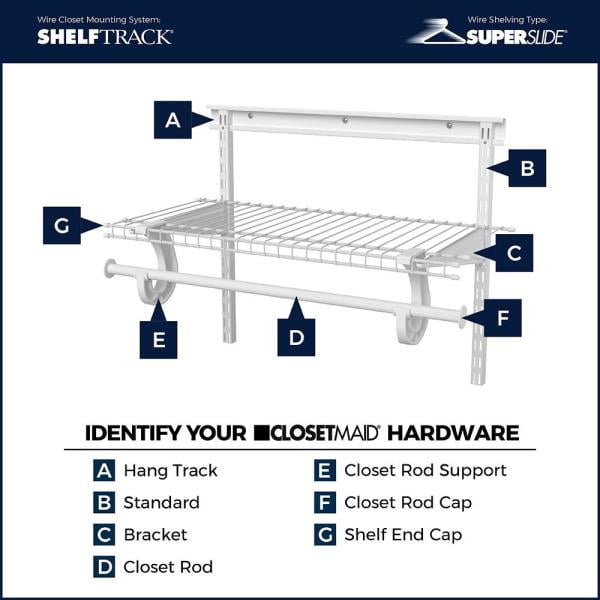 Wire Closet Mounting System:
SHELFTRACK®

Wire Shelving Type:
SUPERSLIDE®

A

B

G

C

E

D

F

IDENTIFY YOUR CLOSETMAID® HARDWARE

A Hang Track

B Standard

C Bracket

D Closet Rod

E Closet Rod Support

F Closet Rod Cap

G Shelf End Cap