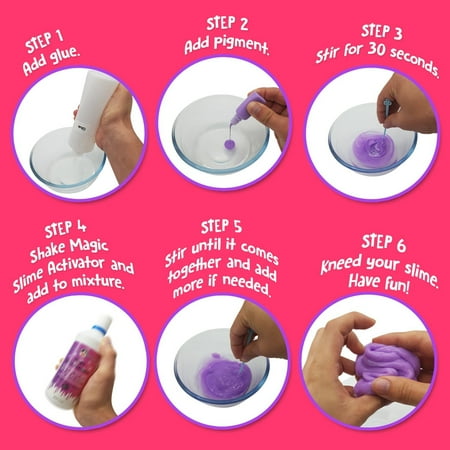 STEP 1
Add glue.

STEP 2
Add pigment.

STEP 3
Stir for 30 seconds.

STEP 4
Shake Magic Slime Activator and add to mixture.

STEP 5
Stir until it comes together and add more if needed.

STEP 6
Kneed your slime. Have fun!