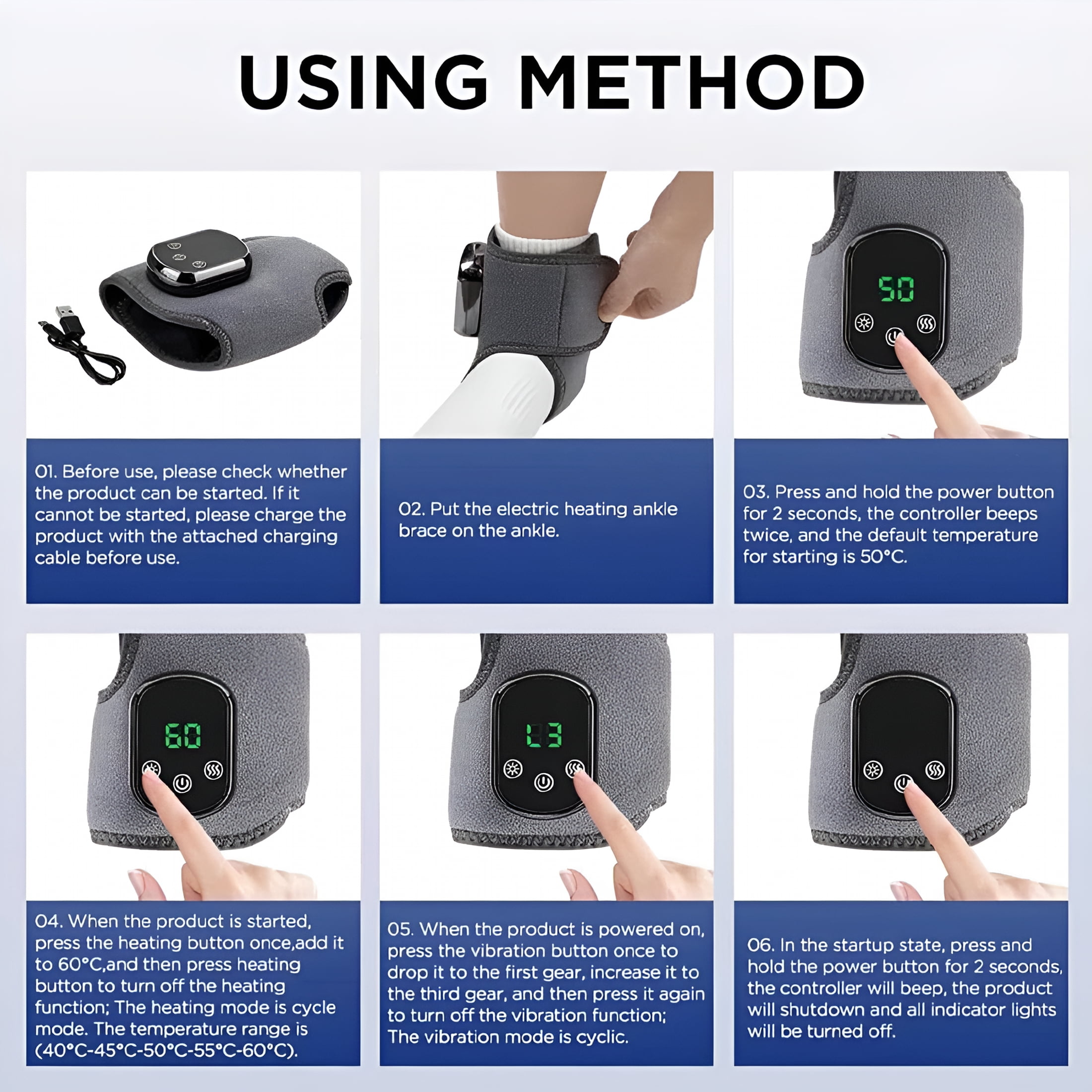 USING METHOD

50

01. Before use, please check whether the product can be started. If it cannot be started, please charge the product with the attached charging cable before use.

02. Put the electric heating ankle brace on the ankle.

03. Press and hold the power button for 2 seconds, the controller beeps twice, and the default temperature for starting is 50°C.

60

L3

04. When the product is started, press the heating button once,add it to 60°C,and then press heating button to turn off the heating function; The heating mode is cycle mode. The temperature range is (40°C-45°C-50°C-55°C-60°C).

05. When the product is powered on, press the vibration button once to drop it to the first gear, increase it to the third gear, and then press it again to turn off the vibration function; The vibration mode is cyclic.

06. In the startup state, press and hold the power button for 2 seconds, the controller will beep, the product will shutdown and all indicator lights will be turned off.