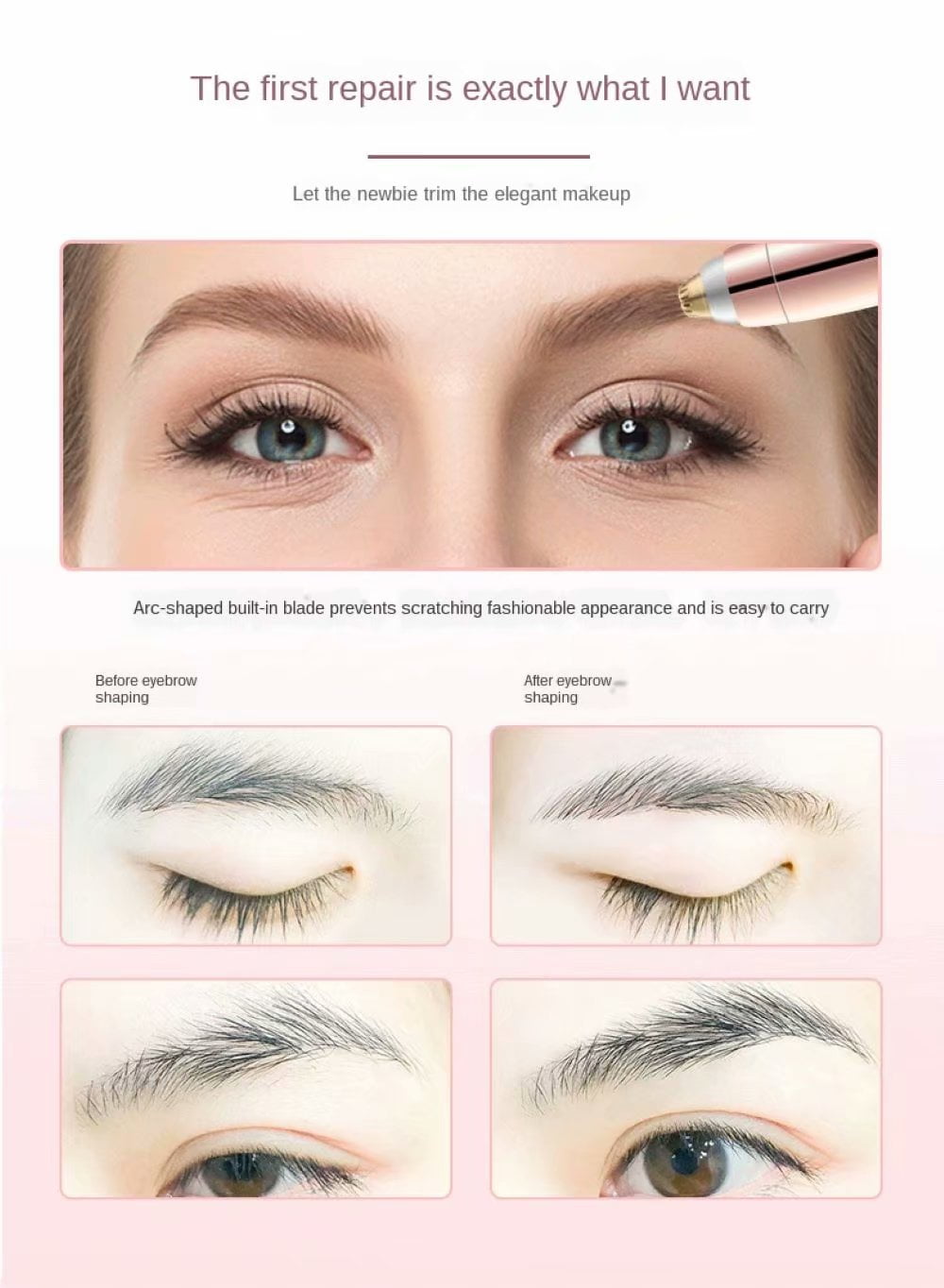 The first repair is exactly what I want

Let the newbie trim the elegant makeup

Arc-shaped built-in blade prevents scratching fashionable appearance and is easy to carry

Before eyebrow shaping

After eyebrow shaping