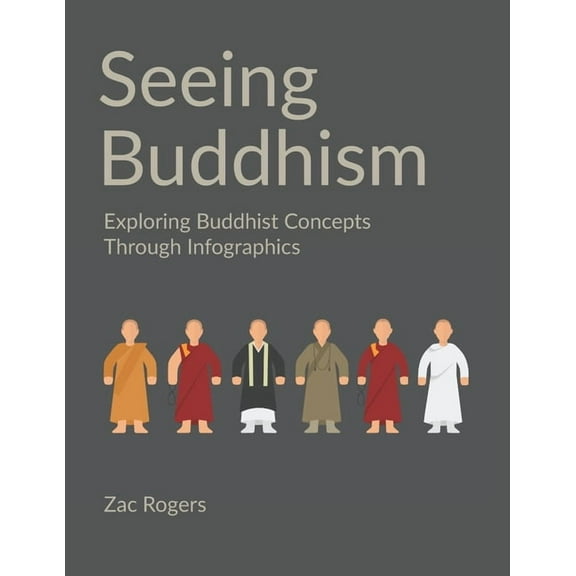 Seeing Buddhism

Exploring Buddhist Concepts Through Infographics

Zac Rogers