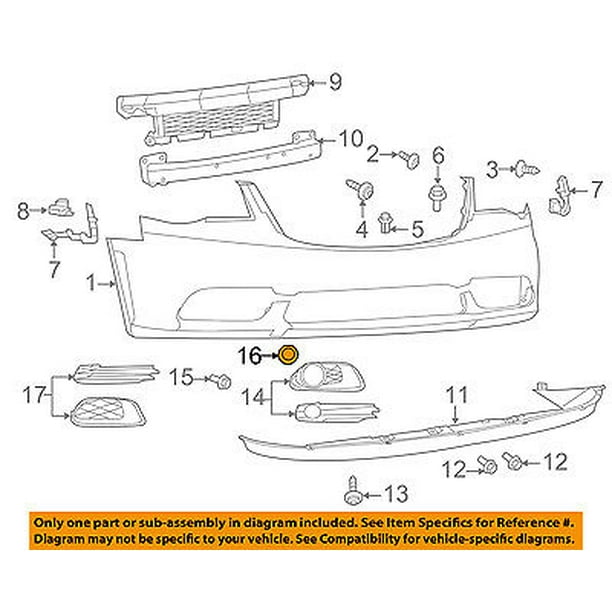 9
10
2
6
3
7
8
4
5
7
1
16
15
17
14
11
12
12
13

Only one part or sub-assembly in diagram included. See Item Specifics for Reference #. Diagram may not be specific to your vehicle. See Compatibility for vehicle-specific diagrams.