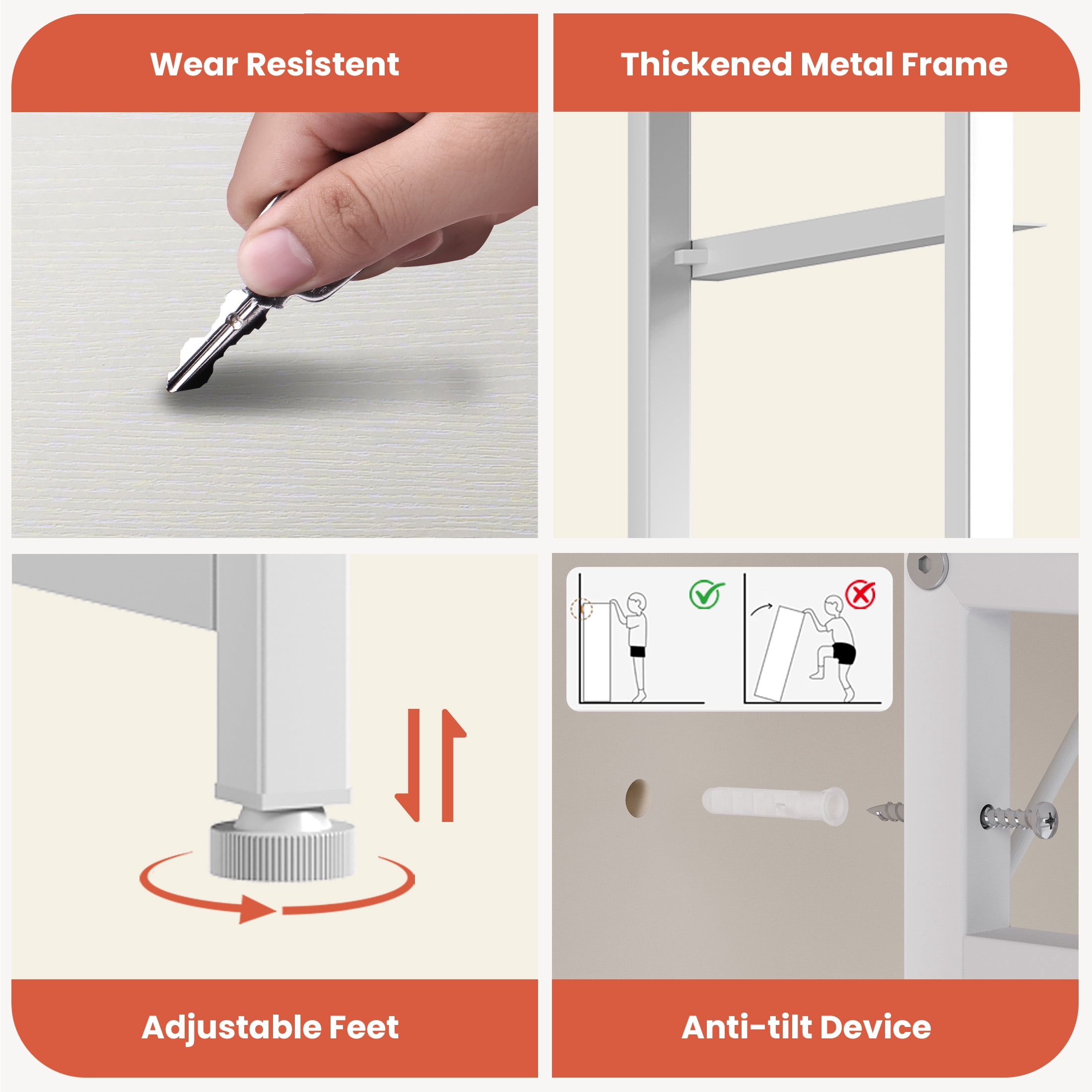 Wear Resistent

Thickened Metal Frame

Adjustable Feet

Anti-tilt Device