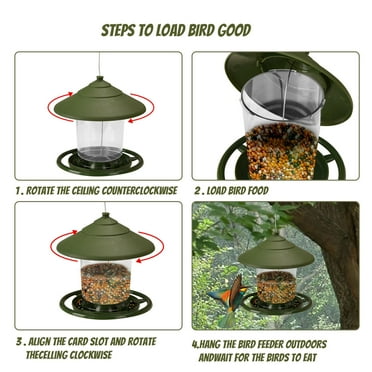 STEPS TO LOAD BIRD GOOD

1. ROTATE THE CEILING COUNTERCLOCKWISE

2. LOAD BIRD FOOD

3. ALIGN THE CARD SLOT AND ROTATE THECELLING CLOCKWISE

4.HANG THE BIRD FEEDER OUTDOORS ANDWAIT FOR THE BIRDS TO EAT