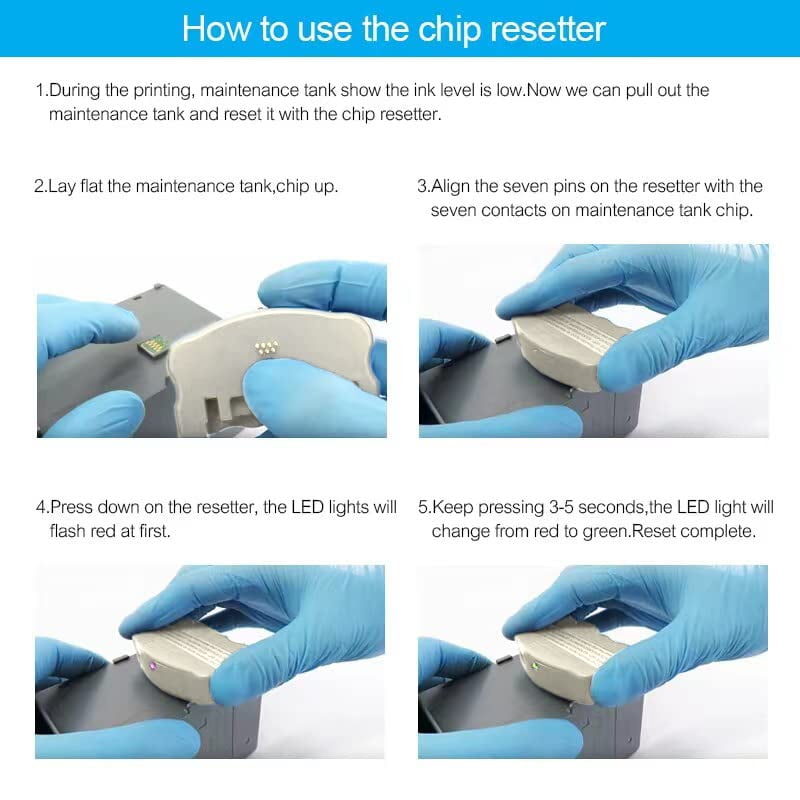 How to use the chip resetter

1.During the printing, maintenance tank show the ink level is low.Now we can pull out the maintenance tank and reset it with the chip resetter.

2.Lay flat the maintenance tank,chip up.

3.Align the seven pins on the resetter with the seven contacts on maintenance tank chip.

4.Press down on the resetter, the LED lights will flash red at first.

5.Keep pressing 3-5 seconds,the LED light will change from red to green.Reset complete.