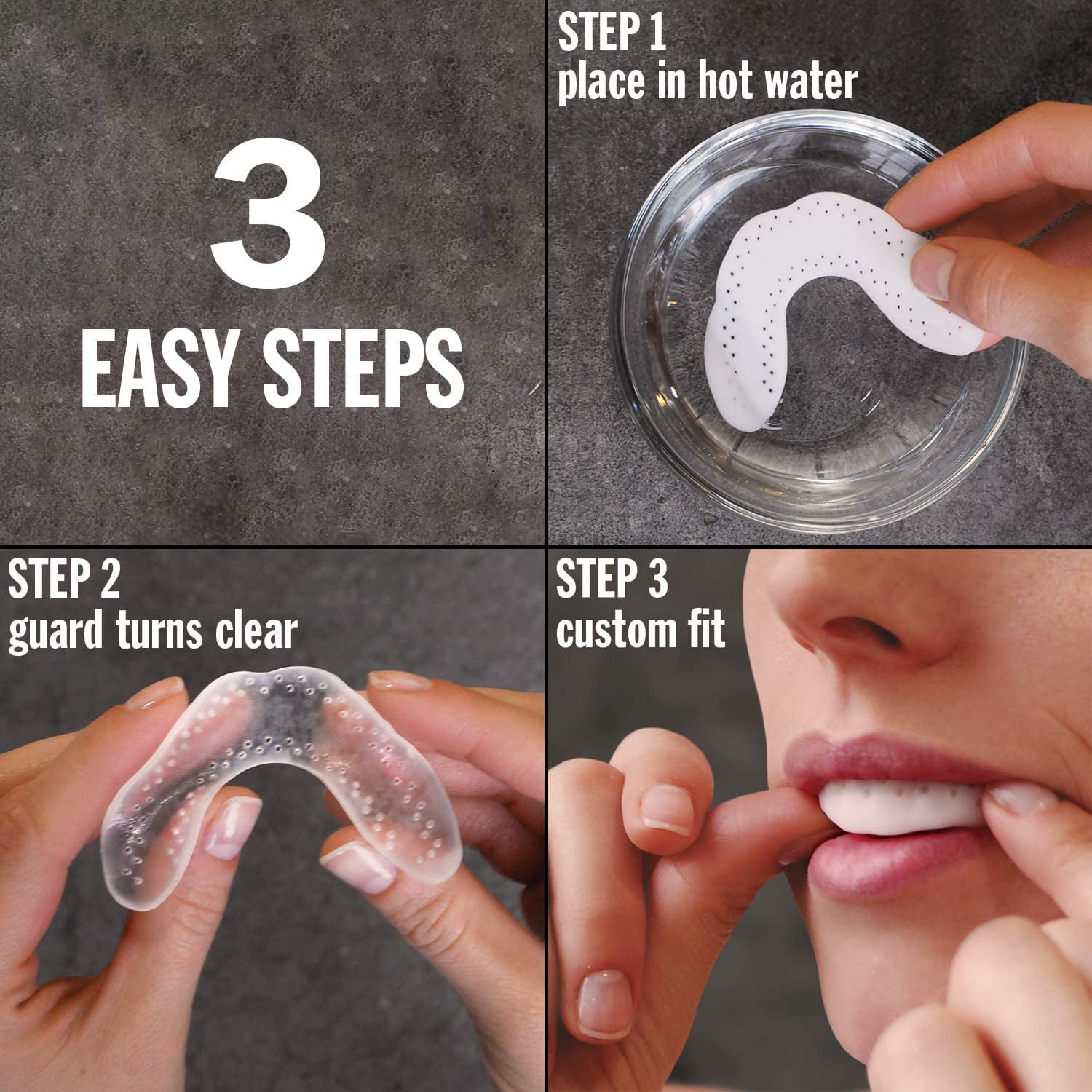 3
EASY STEPS

STEP 1
place in hot water

STEP 2
guard turns clear

STEP 3
custom fit