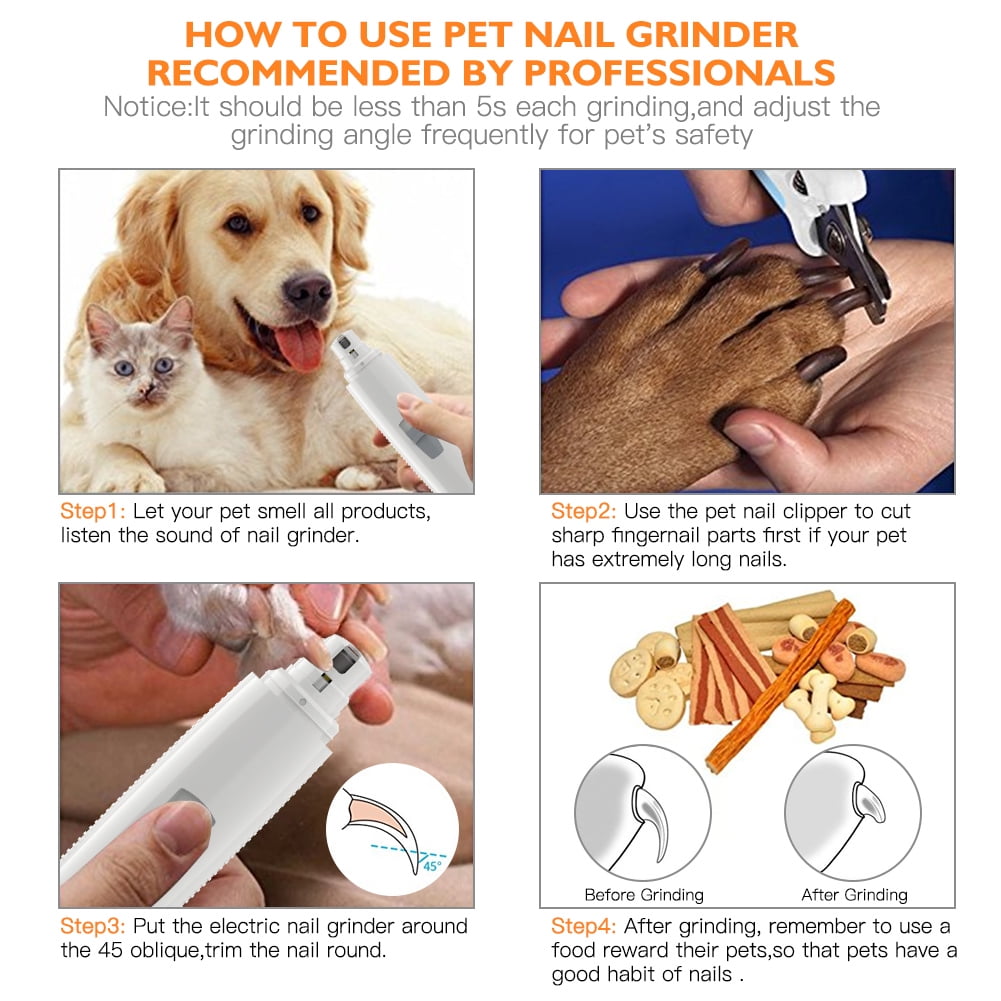 HOW TO USE PET NAIL GRINDER RECOMMENDED BY PROFESSIONALS

Notice:It should be less than 5s each grinding,and adjust the grinding angle frequently for pet's safety

Step1: Let your pet smell all products, listen the sound of nail grinder.

Step2: Use the pet nail clipper to cut sharp fingernail parts first if your pet has extremely long nails.

45°

Step3: Put the electric nail grinder around the 45 oblique,trim the nail round.

Before Grinding

After Grinding

Step4: After grinding, remember to use a food reward their pets,so that pets have a good habit of nails .