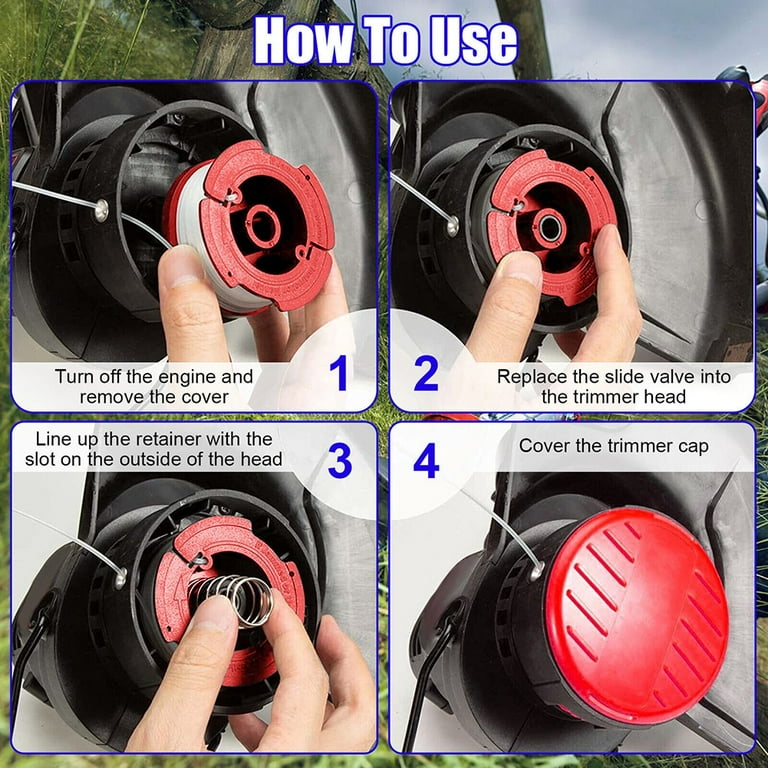 How To Use

Turn off the engine and remove the cover

1

2

Replace the slide valve into the trimmer head

Line up the retainer with the slot on the outside of the head

3

4

Cover the trimmer cap