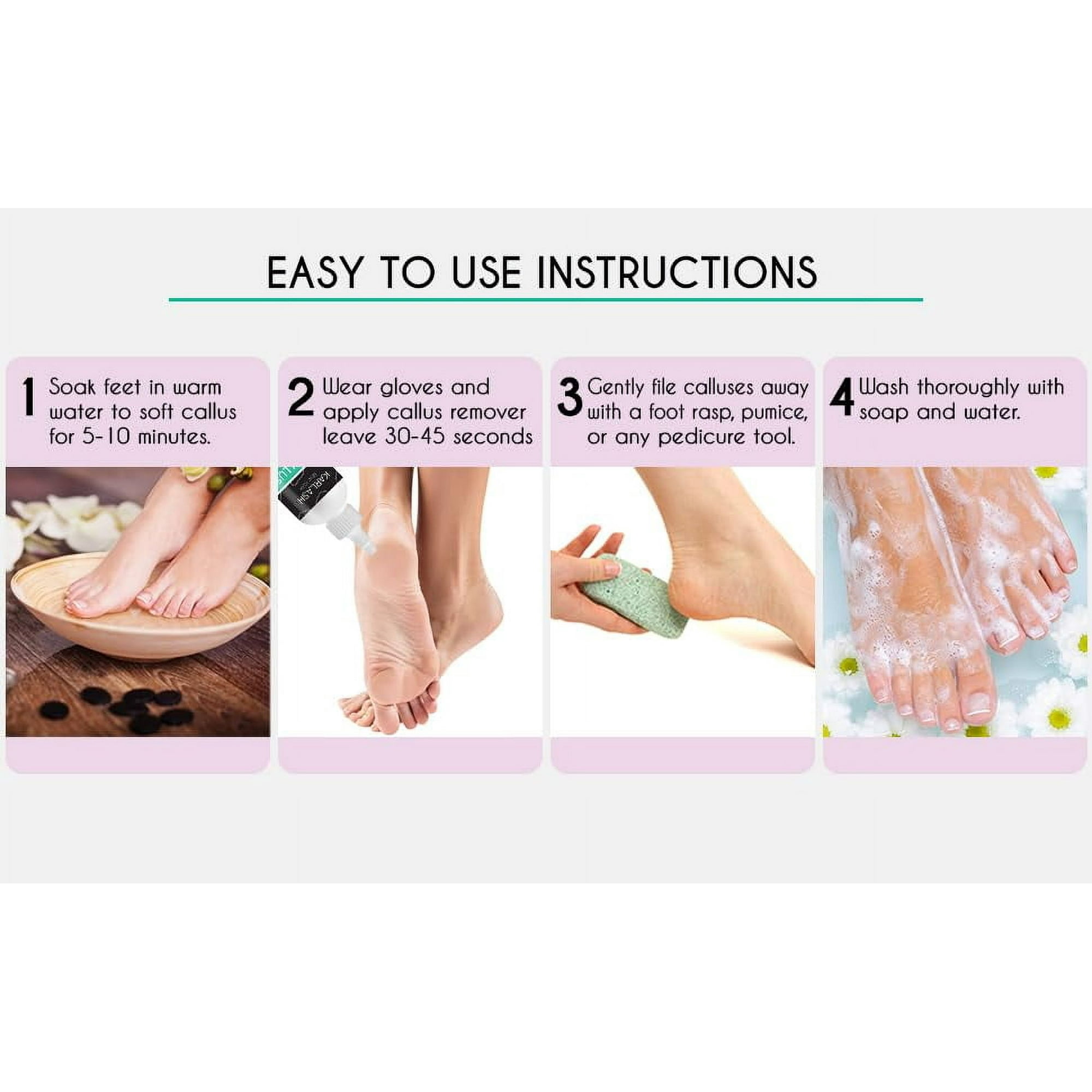 EASY TO USE INSTRUCTIONS

1 Soak feet in warm water to soft callus for 5-10 minutes.

2 Wear gloves and apply callus remover leave 30-45 seconds

KARLASH

3 Gently file calluses away with a foot rasp, pumice, or any pedicure tool.

4 Wash thoroughly with soap and water.