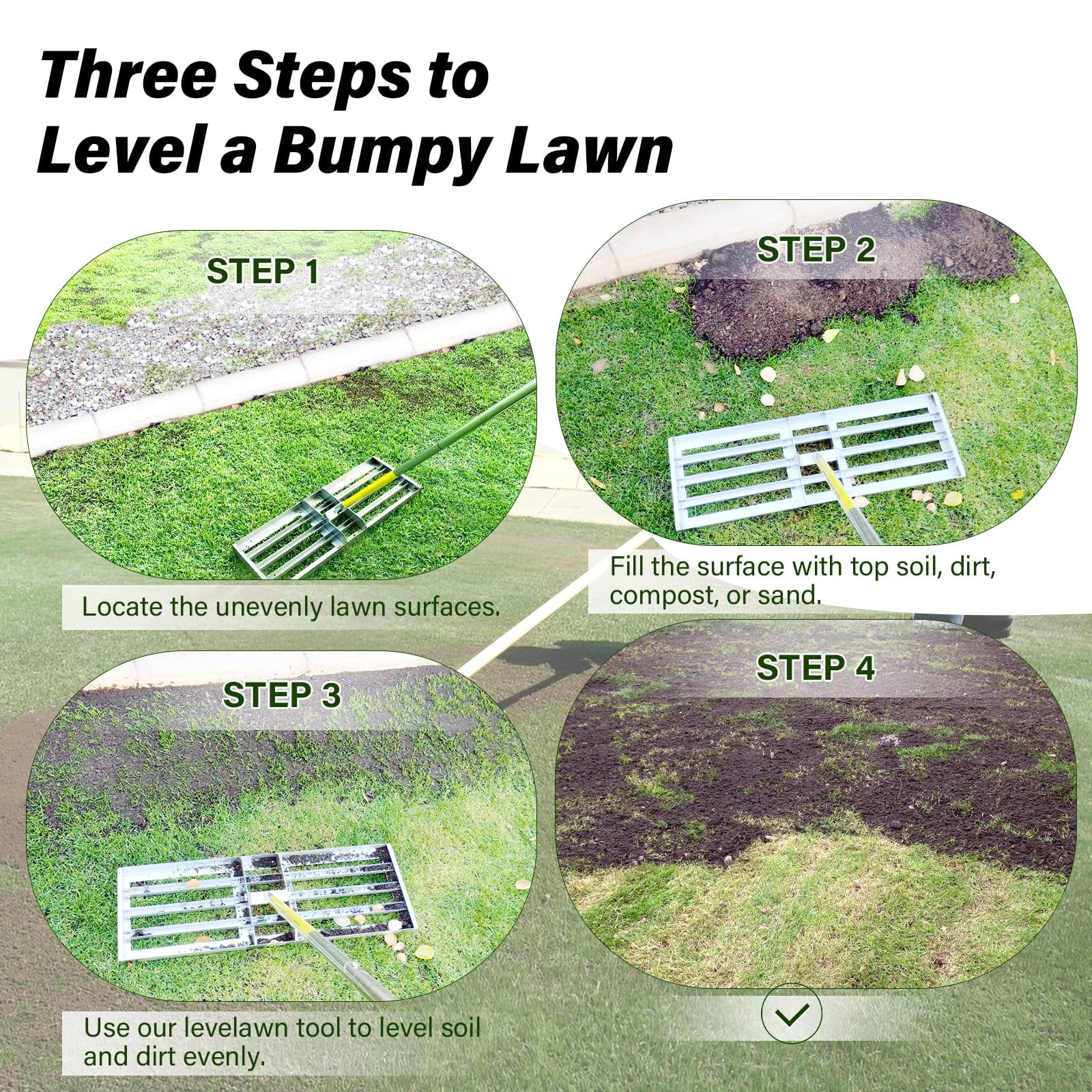 Three Steps to Level a Bumpy Lawn

STEP 1

Locate the unevenly lawn surfaces.

STEP 2

Fill the surface with top soil, dirt, compost, or sand.

STEP 3

Use our levelawn tool to level soil and dirt evenly.

STEP 4