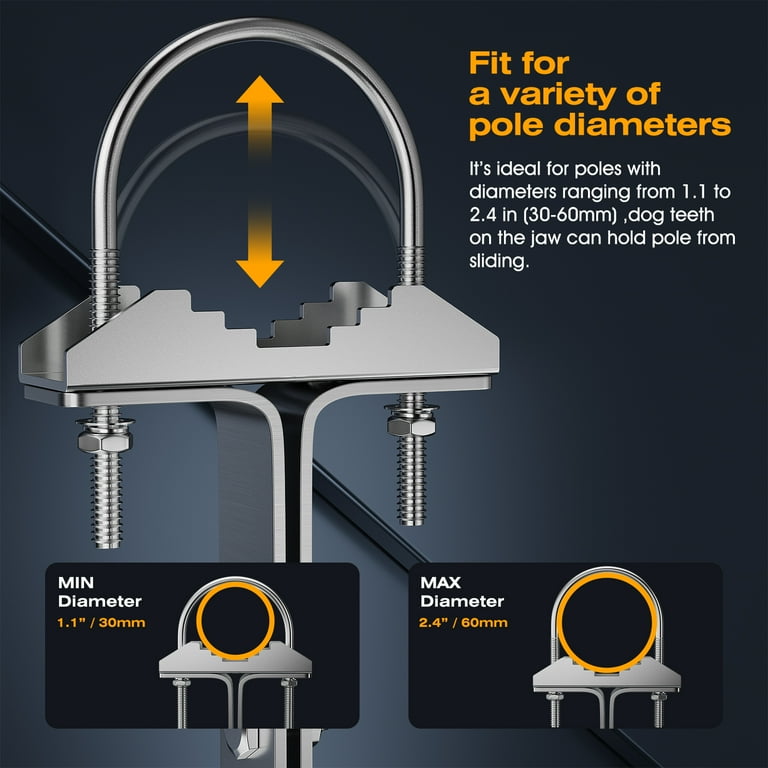 Fit for a variety of pole diameters

It's ideal for poles with diameters ranging from 1.1 to 2.4 in (30-60mm) ,dog teeth on the jaw can hold pole from sliding.

MIN Diameter
1.1" / 30mm

MAX Diameter
2.4" / 60mm