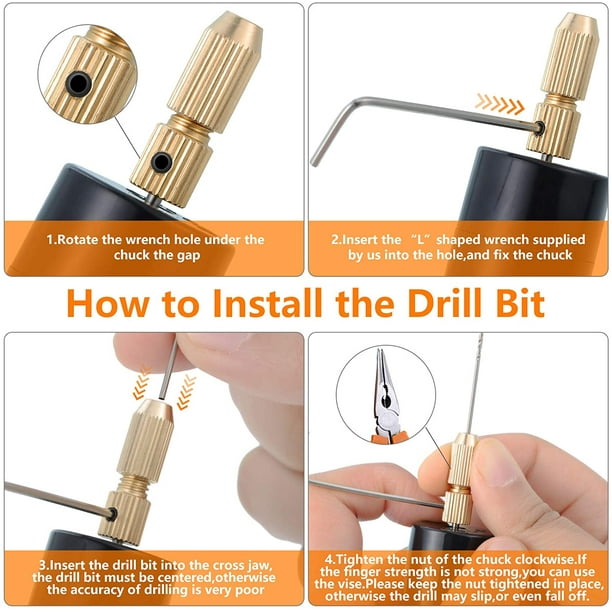 1.Rotate the wrench hole under the chuck the gap

2.Insert the “L” shaped wrench supplied by us into the hole,and fix the chuck

How to Install the Drill Bit

3.Insert the drill bit into the cross jaw, the drill bit must be centered,otherwise the accuracy of drilling is very poor

4.Tighten the nut of the chuck clockwise.If the finger strength is not strong,you can use the vise.Please keep the nut tightened in place, otherwise the drill may slip,or even fall off.