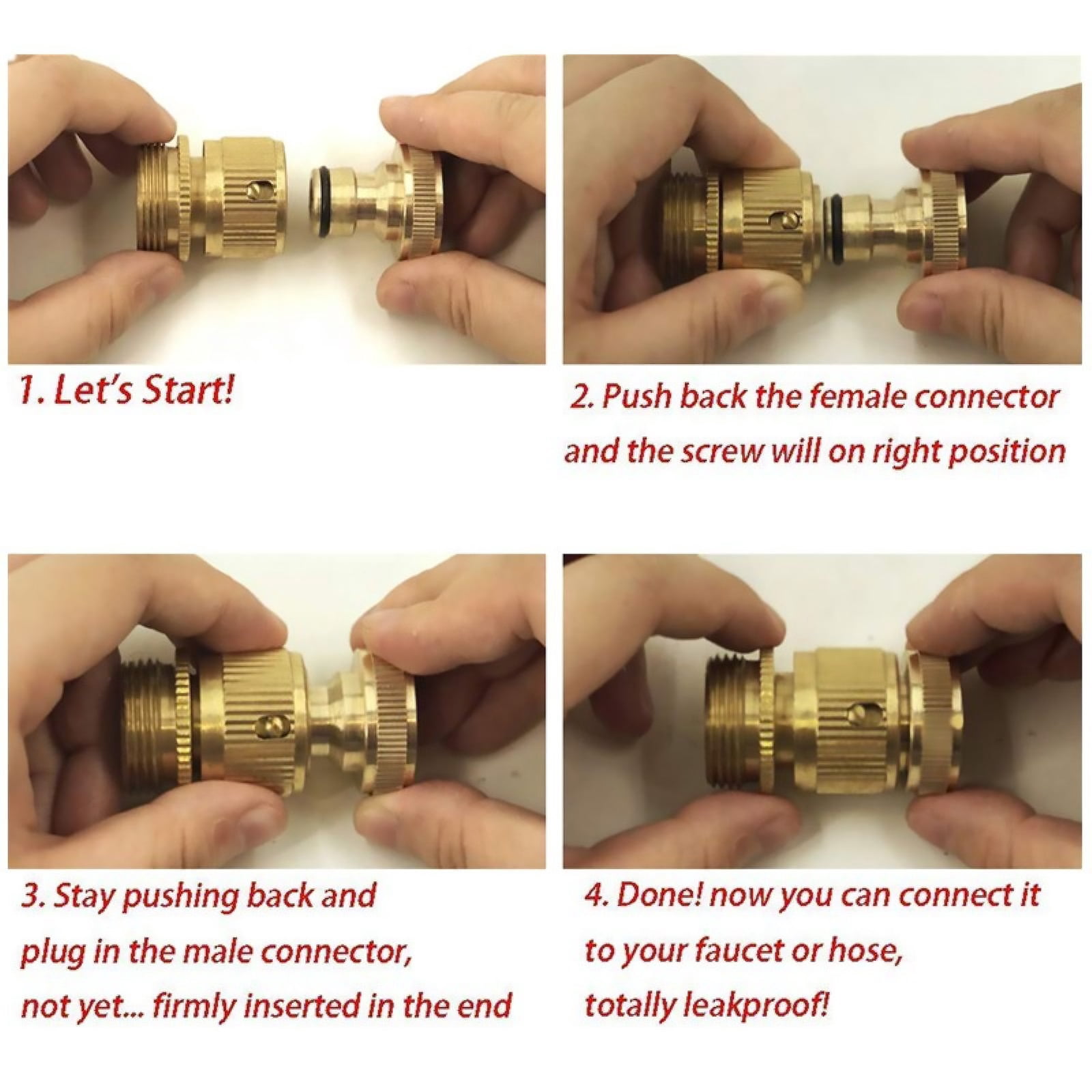 1. Let's Start!

2. Push back the female connector and the screw will on right position

3. Stay pushing back and plug in the male connector, not yet... firmly inserted in the end

4. Done! now you can connect it to your faucet or hose, totally leakproof!