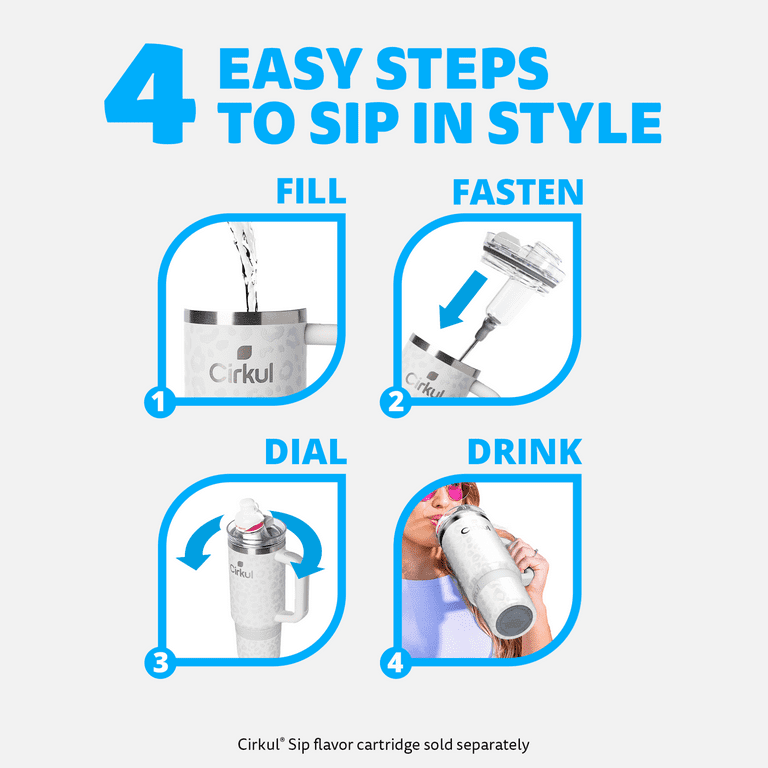 4 EASY STEPS TO SIP IN STYLE

FILL

Cirkul

1

FASTEN

Cirkul

2

DIAL

Cirkul

3

DRINK

Cirkul

4

Cirkul® Sip flavor cartridge sold separately