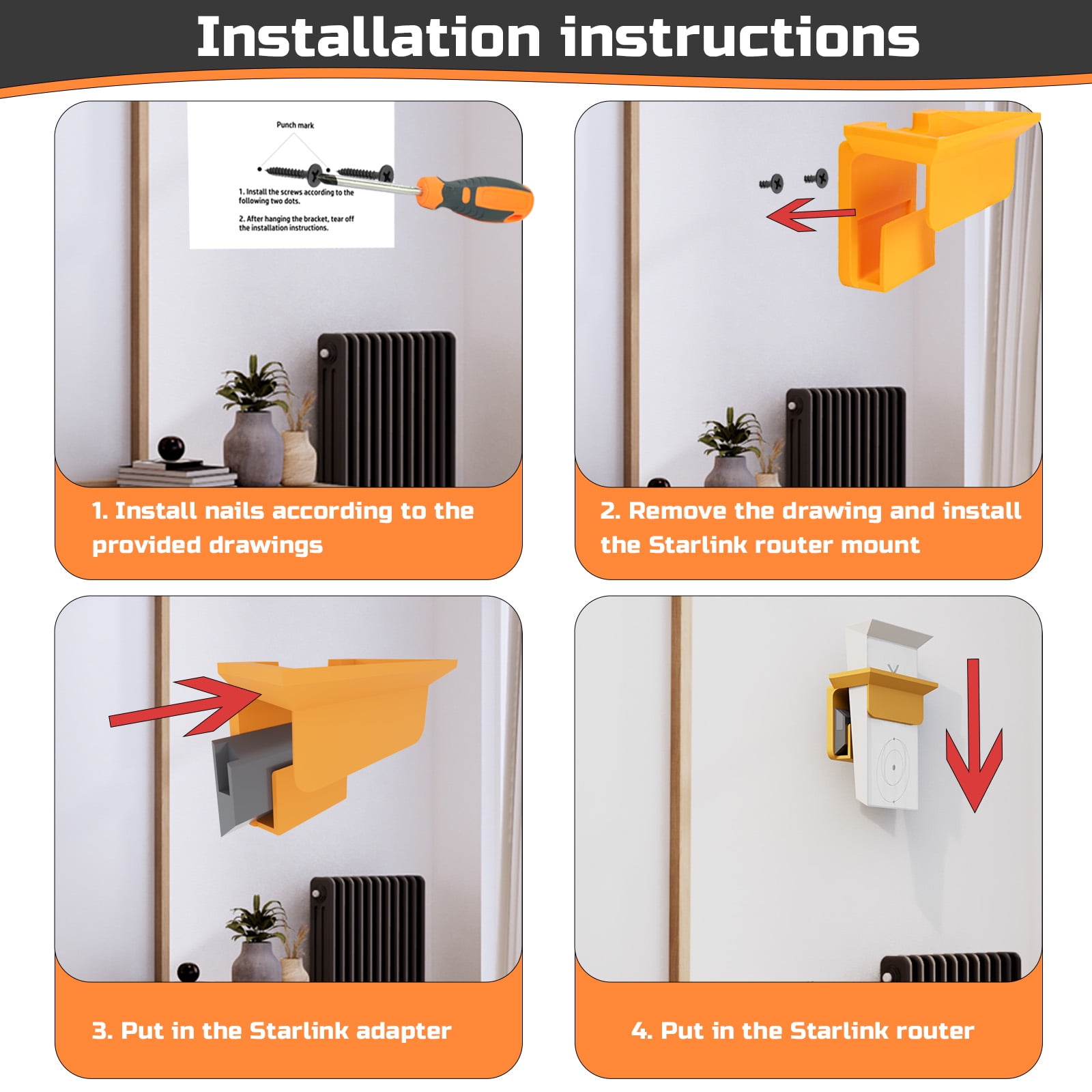 Installation instructions

Punch mark

1. Install the screws according to the following two dots.

2. After hanging the bracket, tear off the installation instructions.

1. Install nails according to the provided drawings

2. Remove the drawing and install the Starlink router mount

3. Put in the Starlink adapter

4. Put in the Starlink router