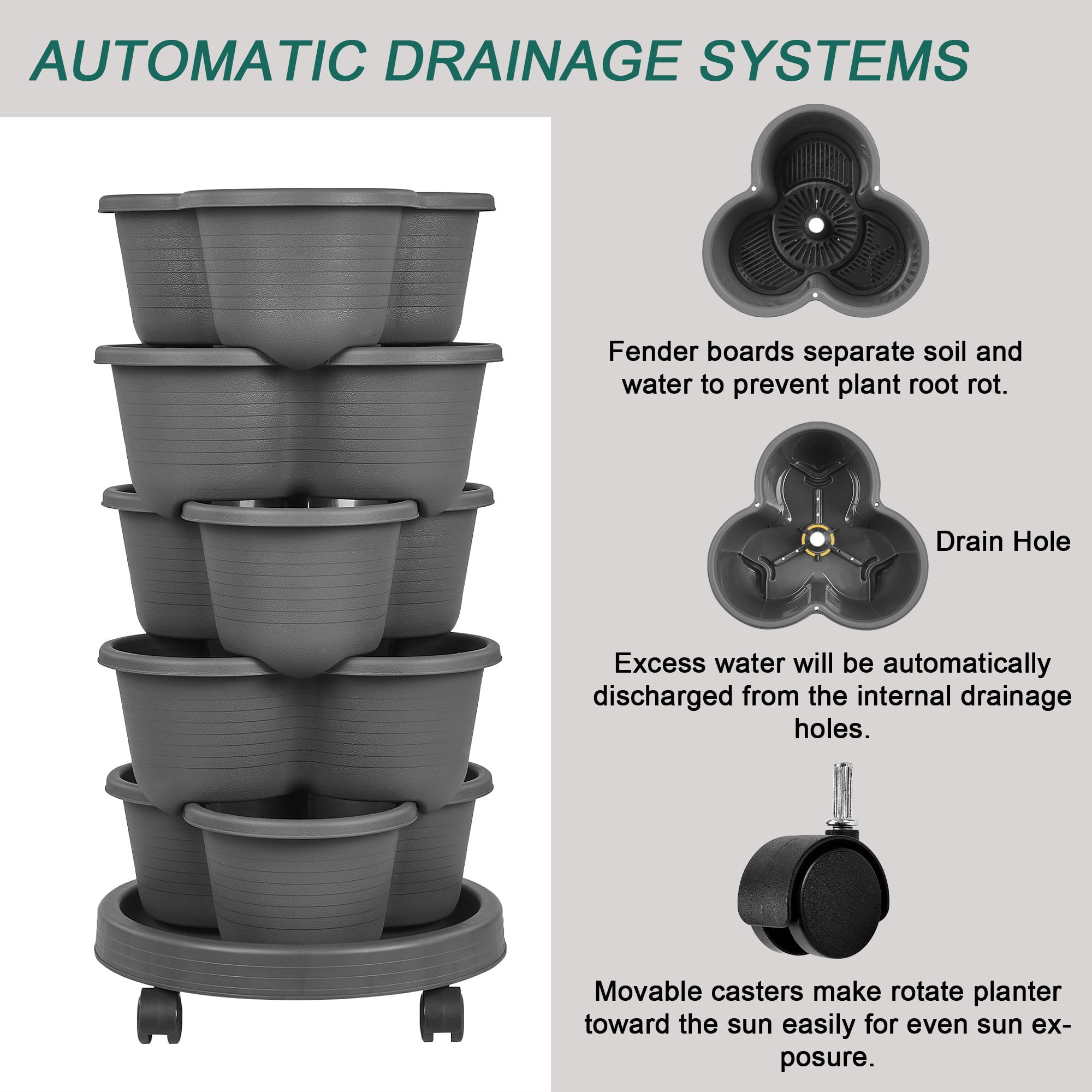 AUTOMATIC DRAINAGE SYSTEMS

Fender boards separate soil and water to prevent plant root rot.

Drain Hole

Excess water will be automatically discharged from the internal drainage holes.

Movable casters make rotate planter toward the sun easily for even sun exposure.