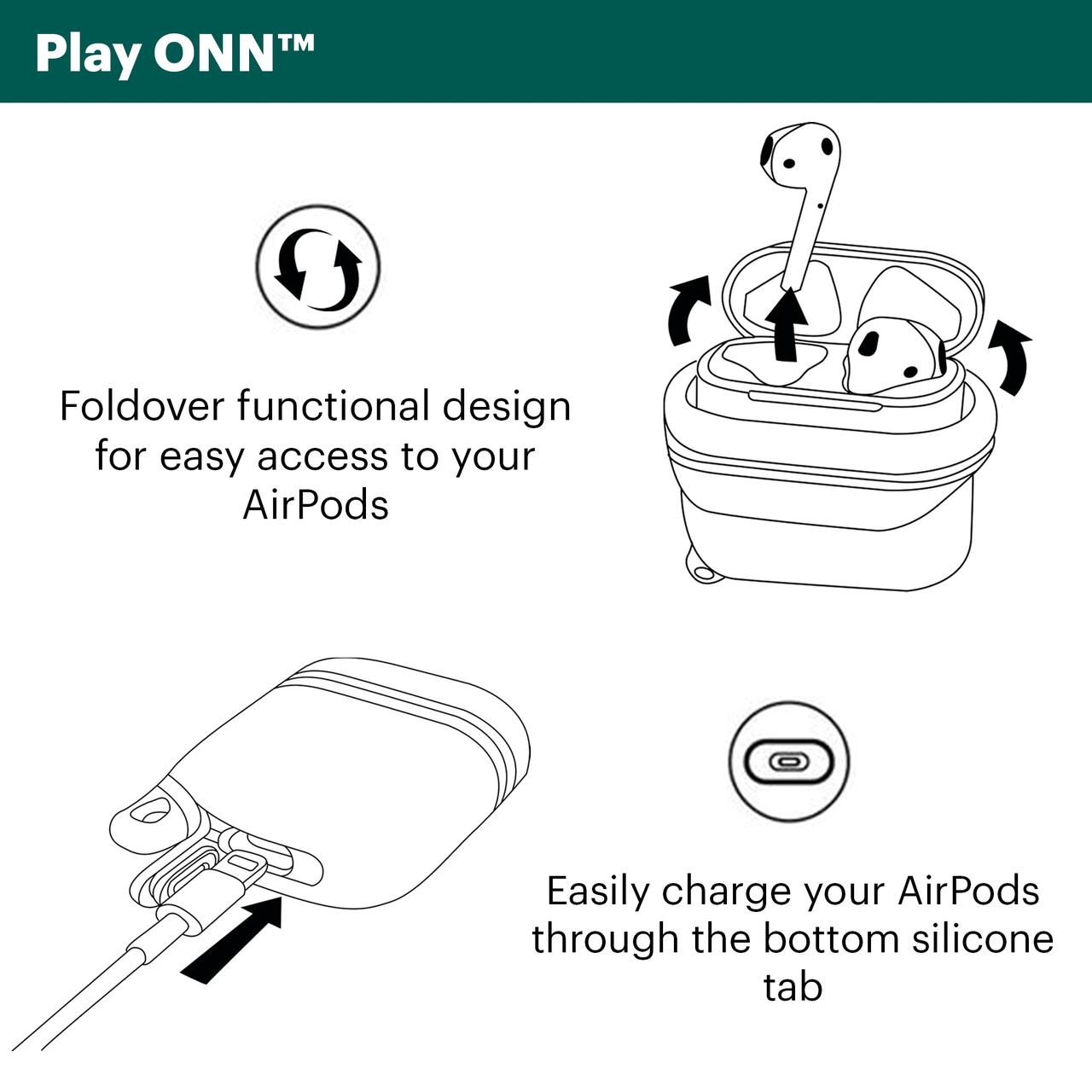 Play ONN™

Foldover functional design for easy access to your AirPods

Easily charge your AirPods through the bottom silicone tab