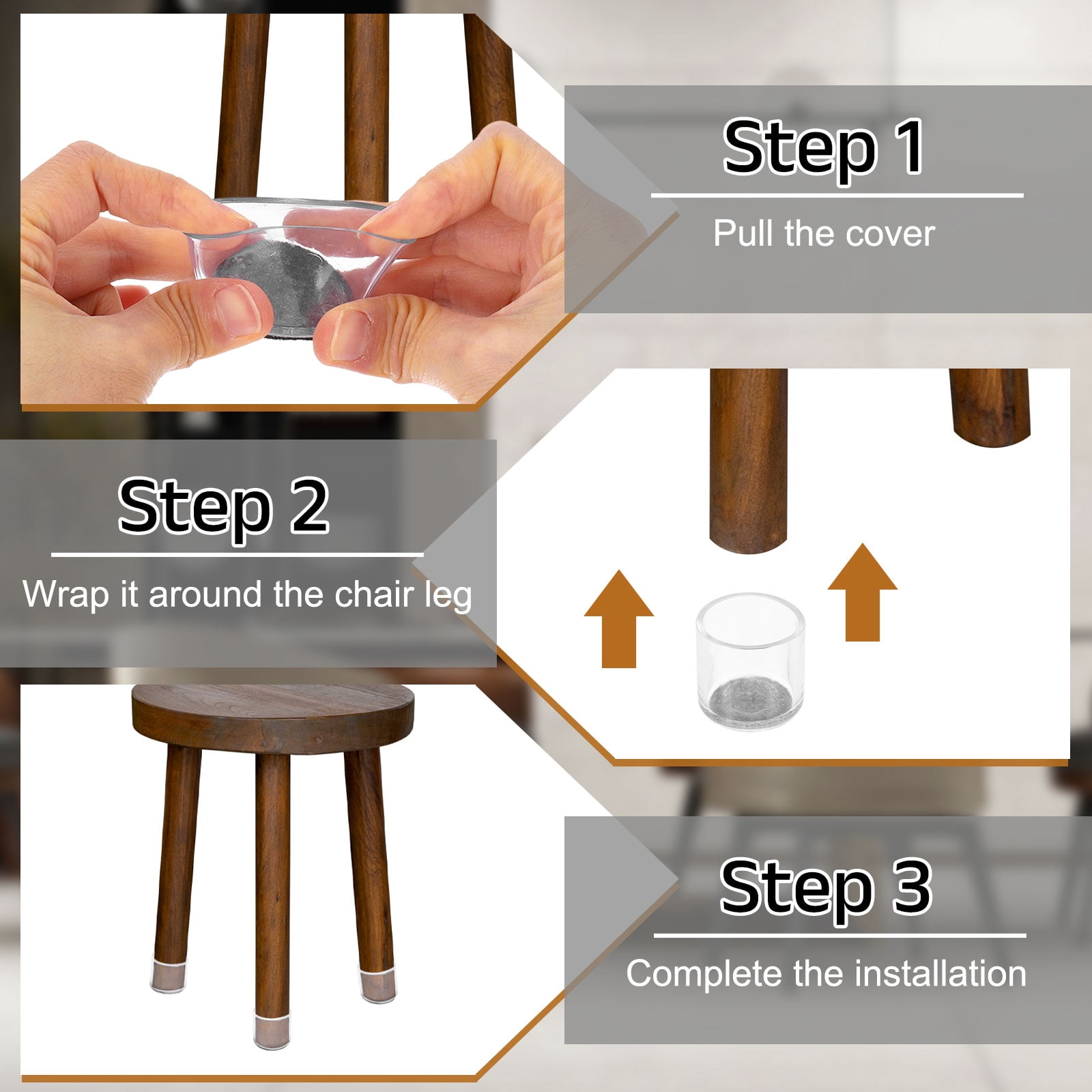 Step 1

Pull the cover

Step 2

Wrap it around the chair leg

Step 3

Complete the installation