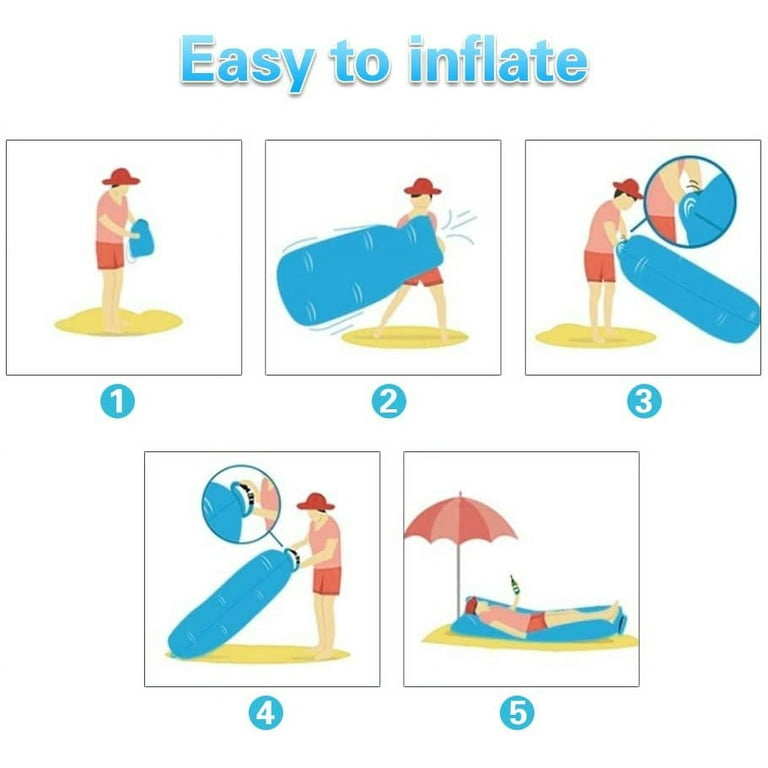 Easy to inflate

1

2

3

4

5